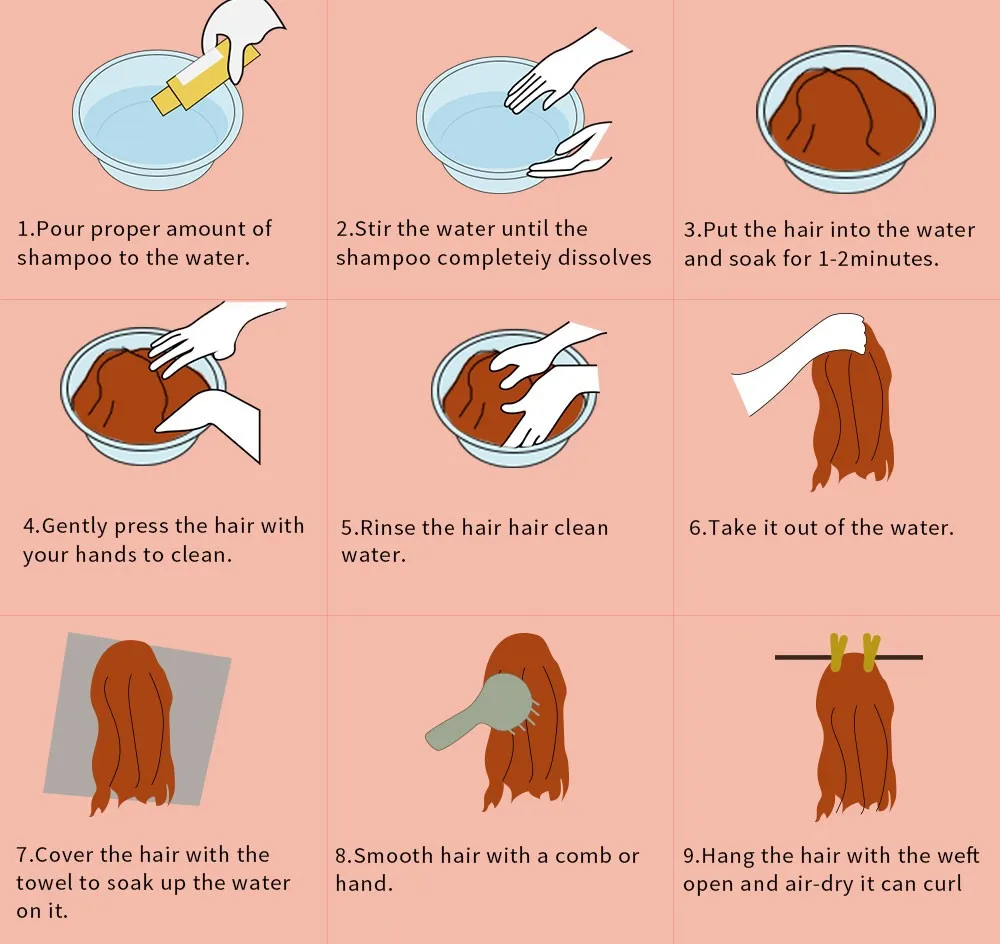 1.Pour proper amount of shampoo to the water.

2.Stir the water until the shampoo completeiy dissolves

3.Put the hair into the water and soak for 1-2minutes.

4.Gently press the hair with your hands to clean.

5.Rinse the hair hair clean water.

6.Take it out of the water.

7.Cover the hair with the towel to soak up the water on it.

8.Smooth hair with a comb or hand.

9.Hang the hair with the weft open and air-dry it can curl