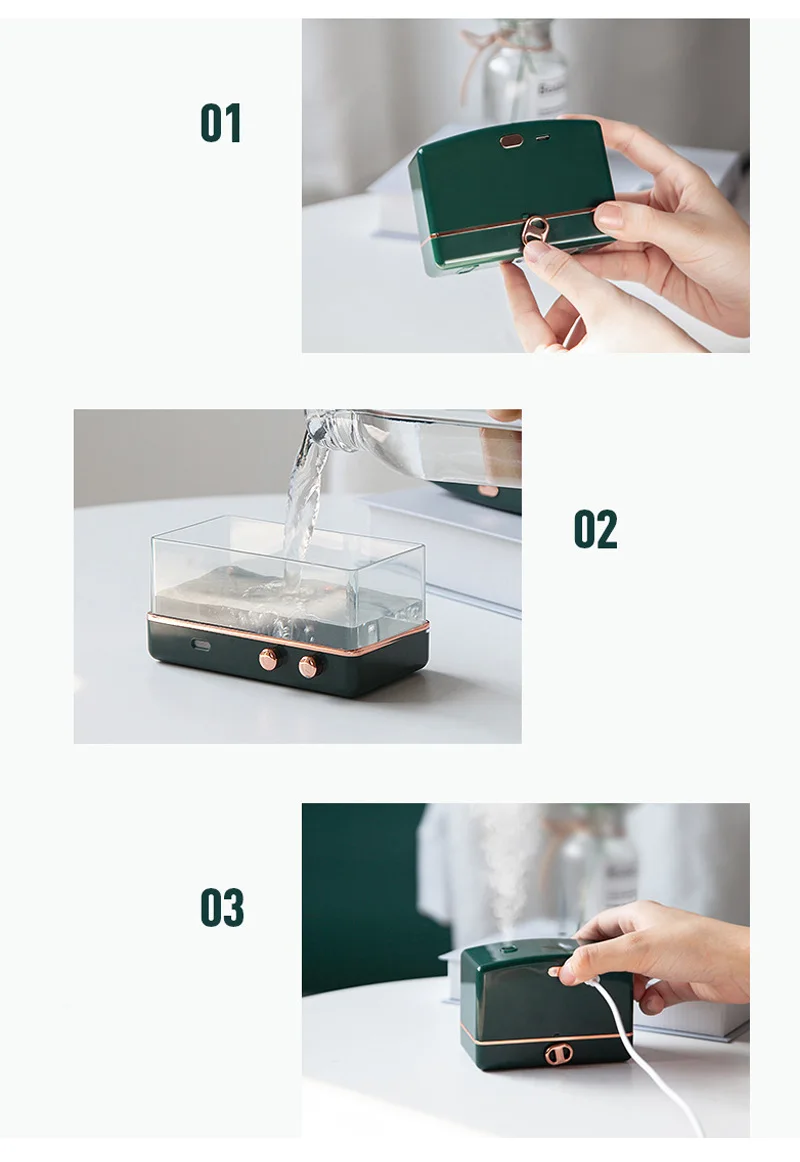 01

02

03