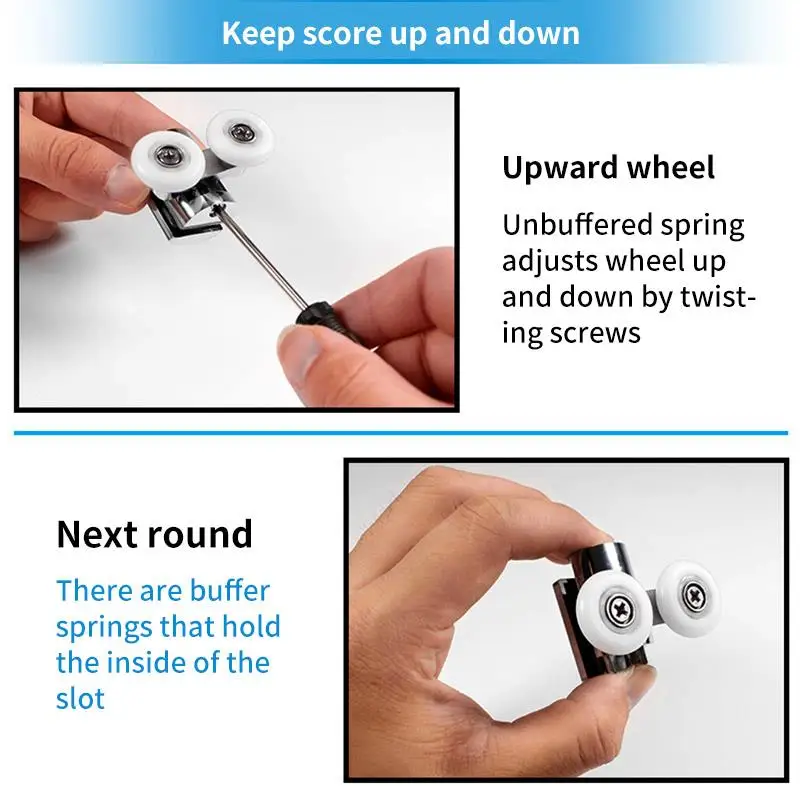 Keep score up and down

Upward wheel

Unbuffered spring adjusts wheel up and down by twisting screws

Next round

There are buffer springs that hold the inside of the slot