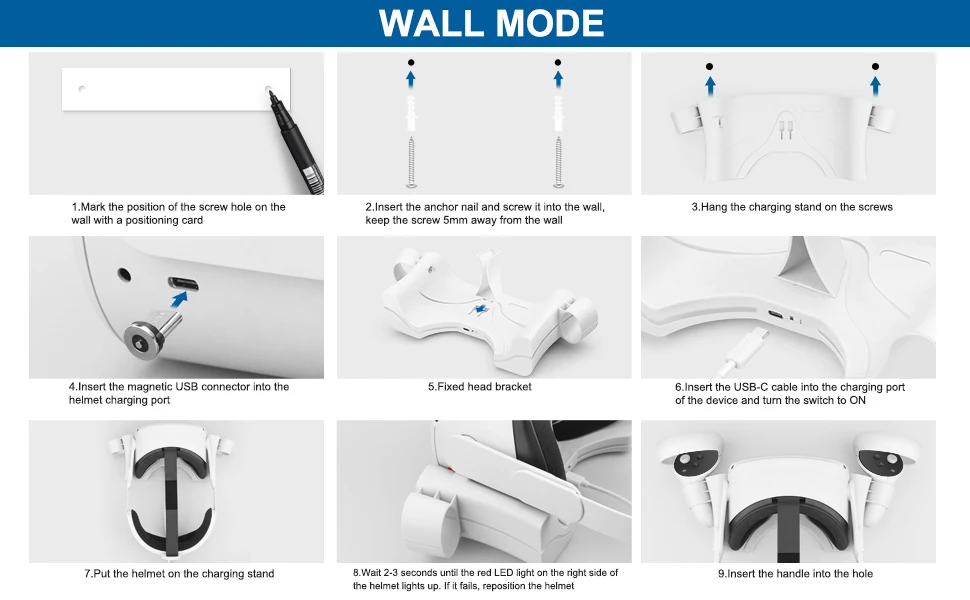 WALL MODE

1.Mark the position of the screw hole on the wall with a positioning card

2.Insert the anchor nail and screw it into the wall, keep the screw 5mm away from the wall

3.Hang the charging stand on the screws

4.Insert the magnetic USB connector into the helmet charging port

5.Fixed head bracket

6.Insert the USB-C cable into the charging port of the device and turn the switch to ON

7.Put the helmet on the charging stand

8.Wait 2-3 seconds until the red LED light on the right side of the helmet lights up. If it fails, reposition the helmet

9.Insert the handle into the hole