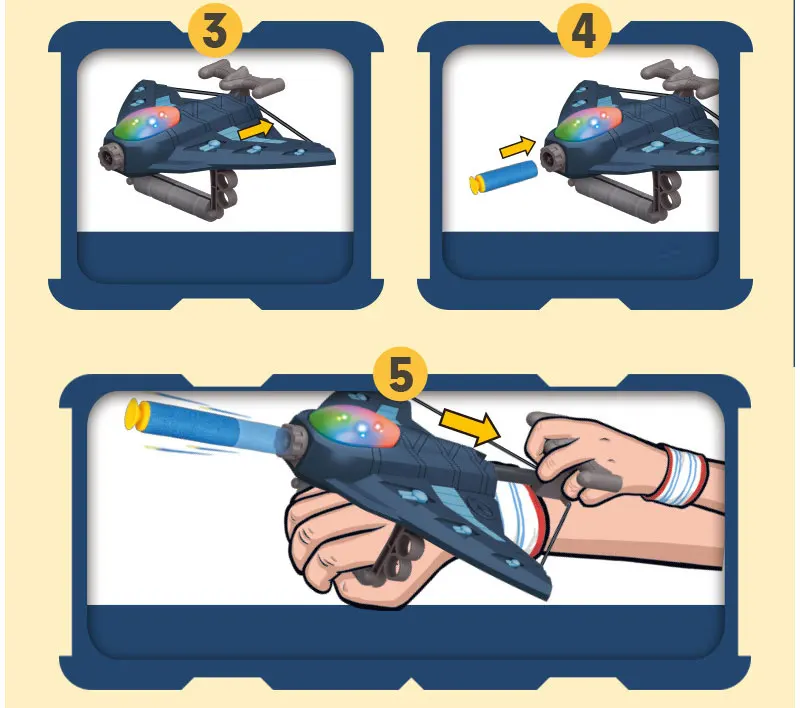 3

4

5