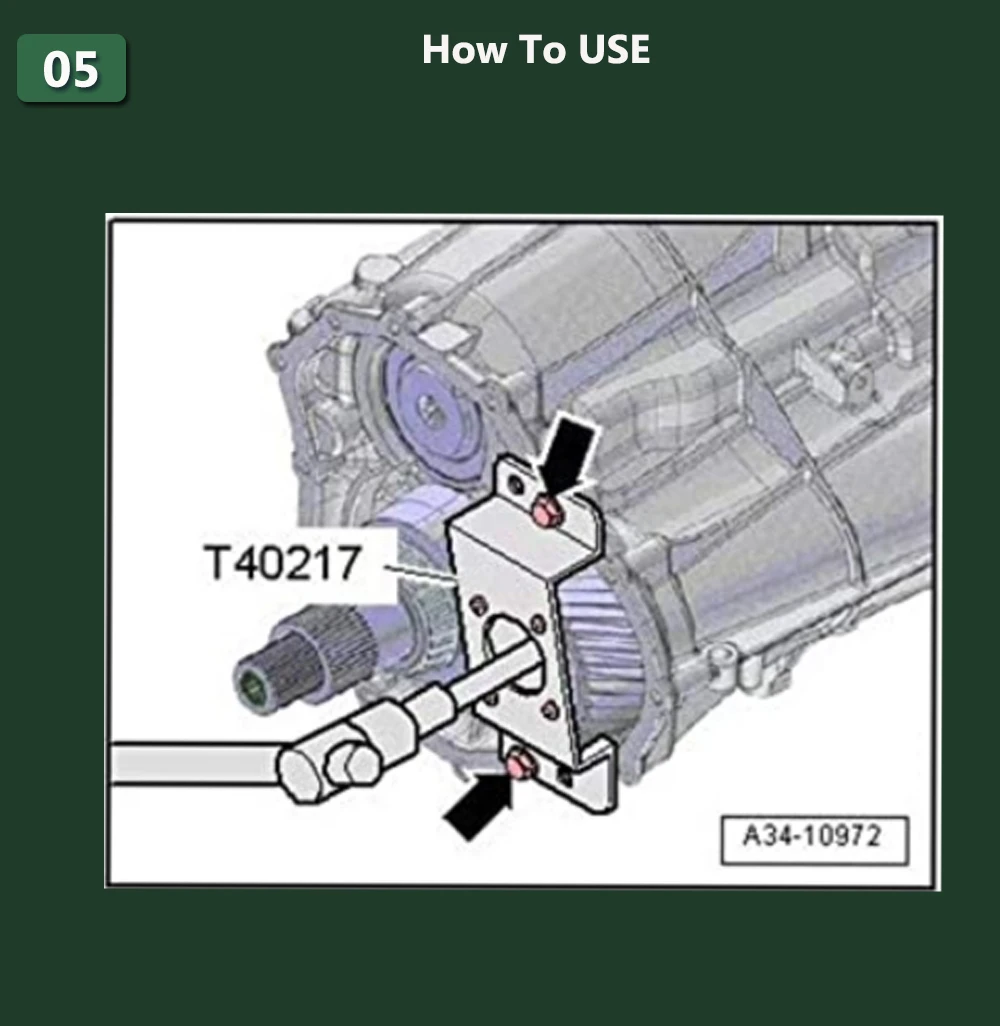 05

How To USE

T40217

A34-10972