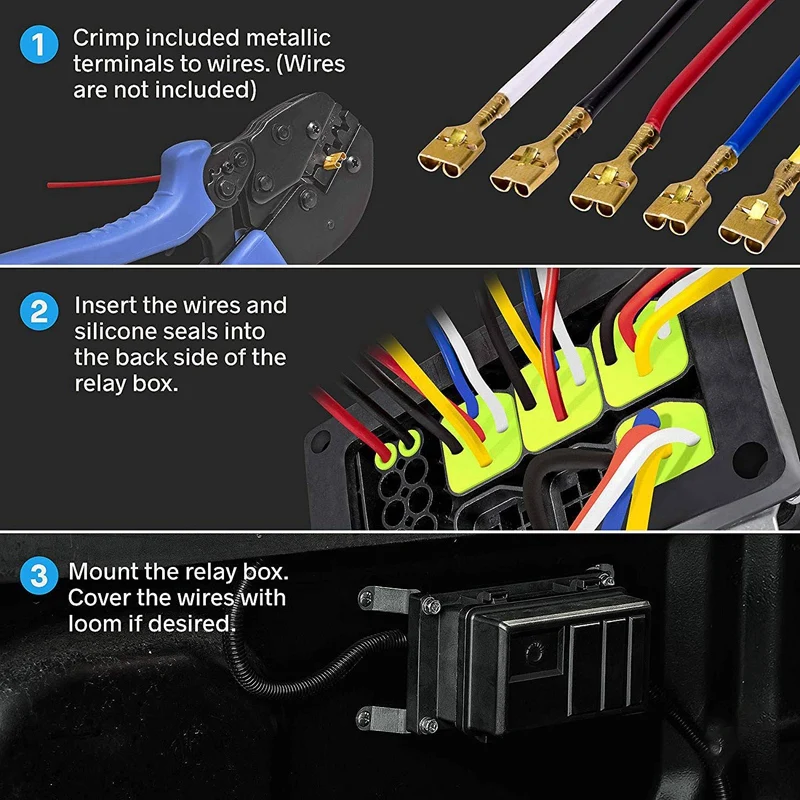 1 Crimp included metallic terminals to wires. (Wires are not included)

2 Insert the wires and silicone seals into the back side of the relay box.

3 Mount the relay box. Cover the wires with loom if desired.