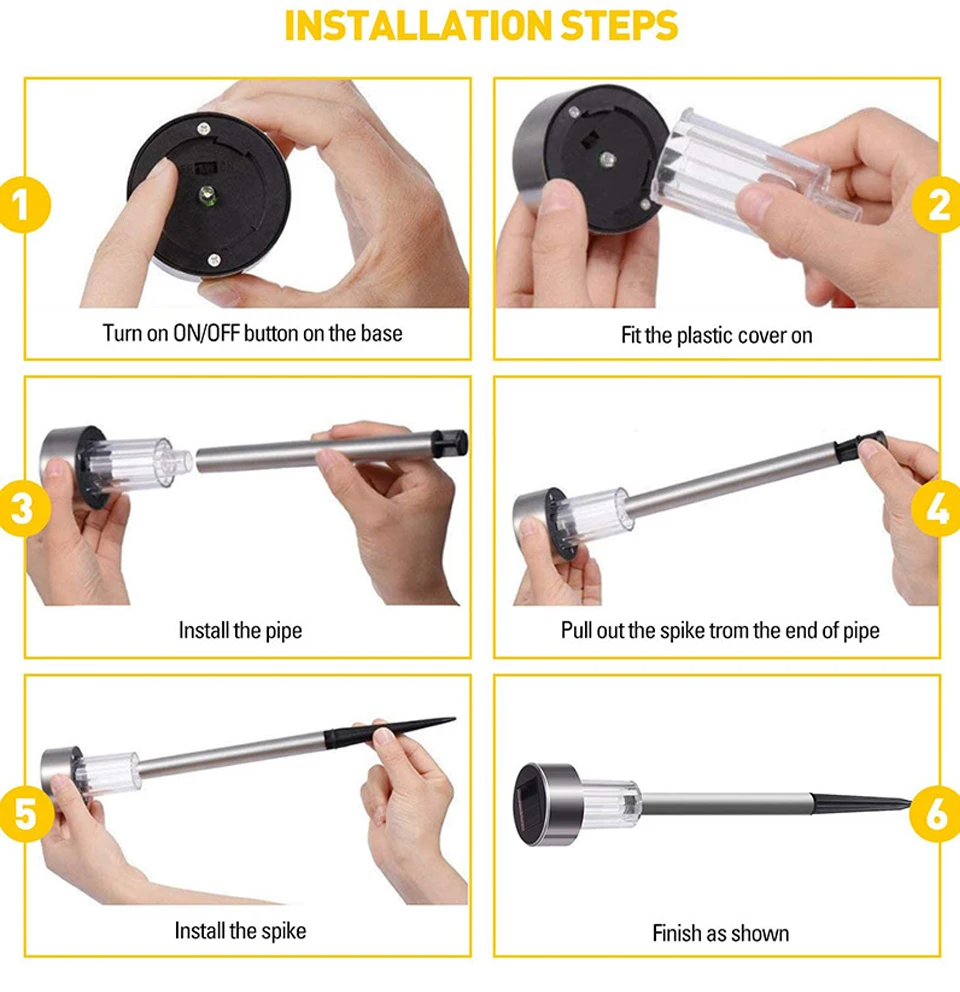 INSTALLATION STEPS

1

Turn on ON/OFF button on the base

2

Fit the plastic cover on

3

Install the pipe

4

Pull out the spike trom the end of pipe

5

Install the spike

6

Finish as shown