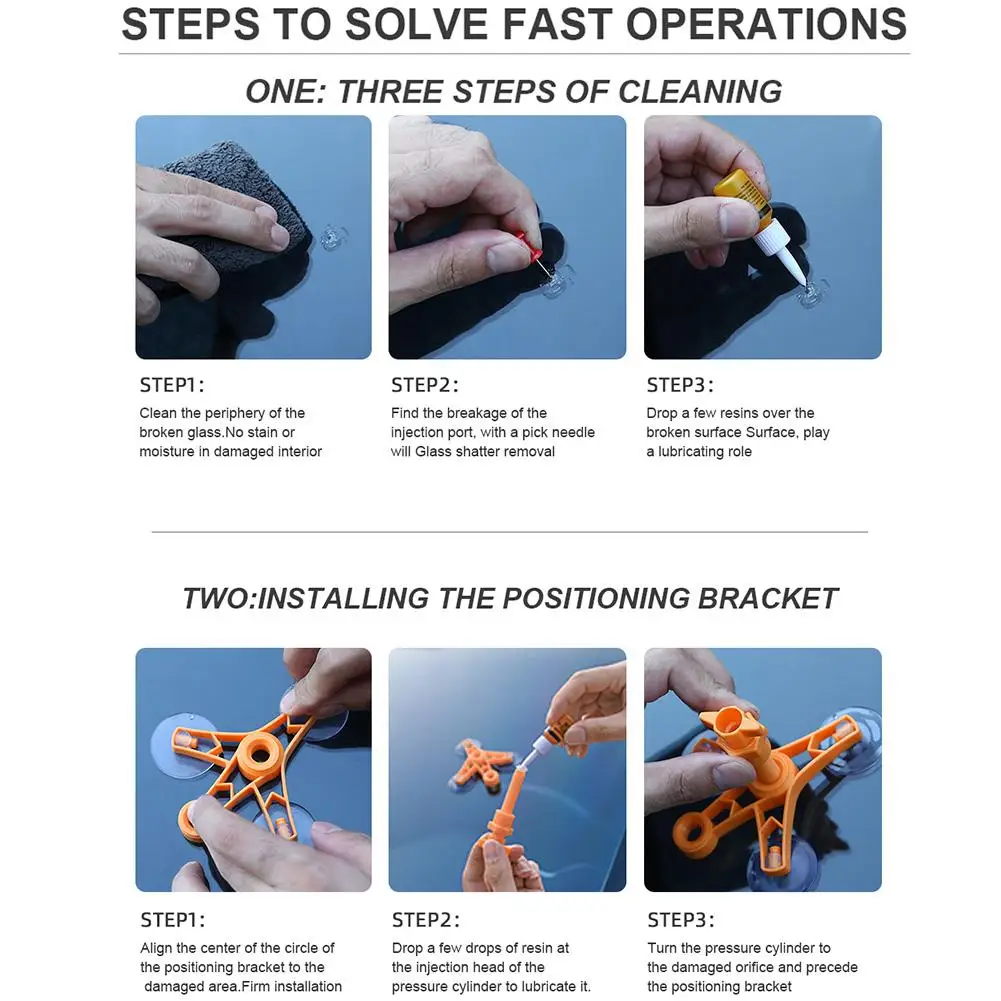 STEPS TO SOLVE FAST OPERATIONS

ONE: THREE STEPS OF CLEANING

STEP1:

Clean the periphery of the broken glass.No stain or moisture in damaged interior

STEP2:

Find the breakage of the injection port, with a pick needle will Glass shatter removal

STEP3:

Drop a few resins over the broken surface Surface, play a lubricating role

TWO:INSTALLING THE POSITIONING BRACKET

STEP1:

Align the center of the circle of the positioning bracket to the damaged area.Firm installation

STEP2:

Drop a few drops of resin at the injection head of the pressure cylinder to lubricate it.

STEP3:

Turn the pressure cylinder to the damaged orifice and precede the positioning bracket