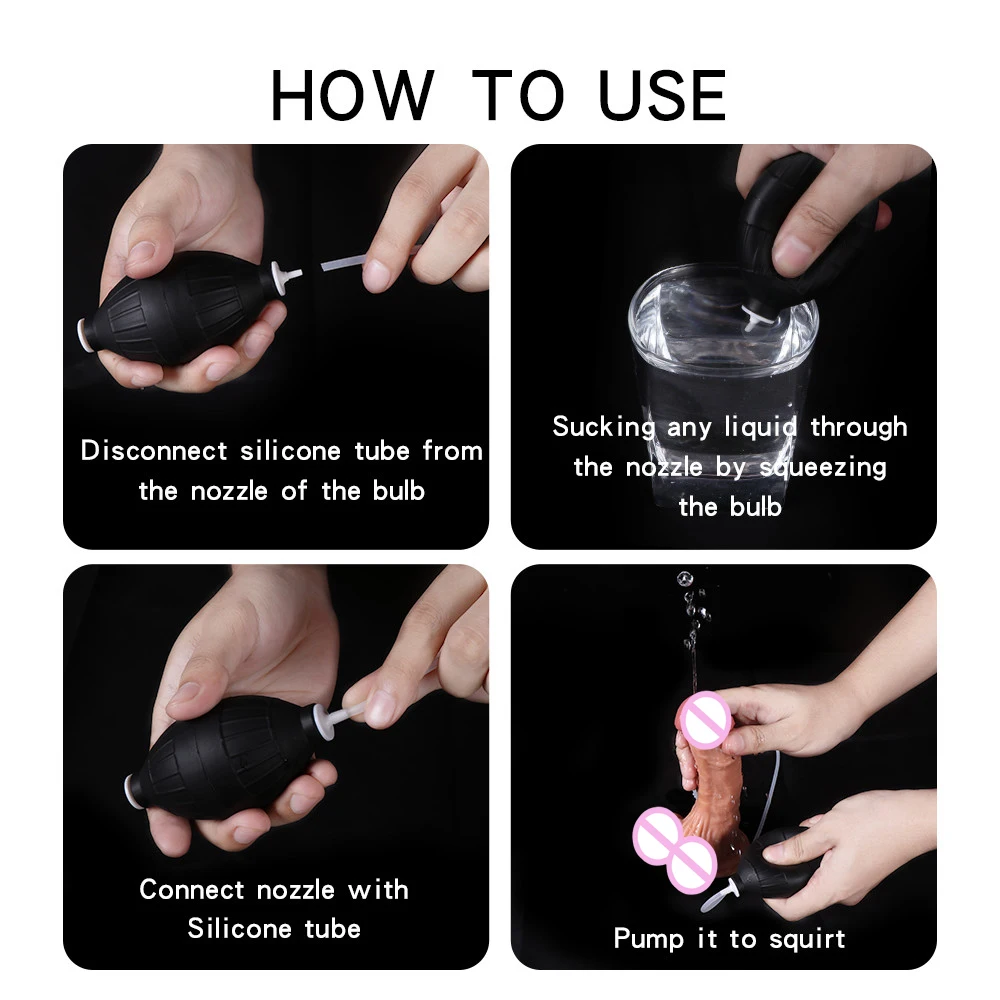 HOW TO USE

Disconnect silicone tube from the nozzle of the bulb

Sucking any liquid through the nozzle by squeezing the bulb

Connect nozzle with Silicone tube

Pump it to squirt