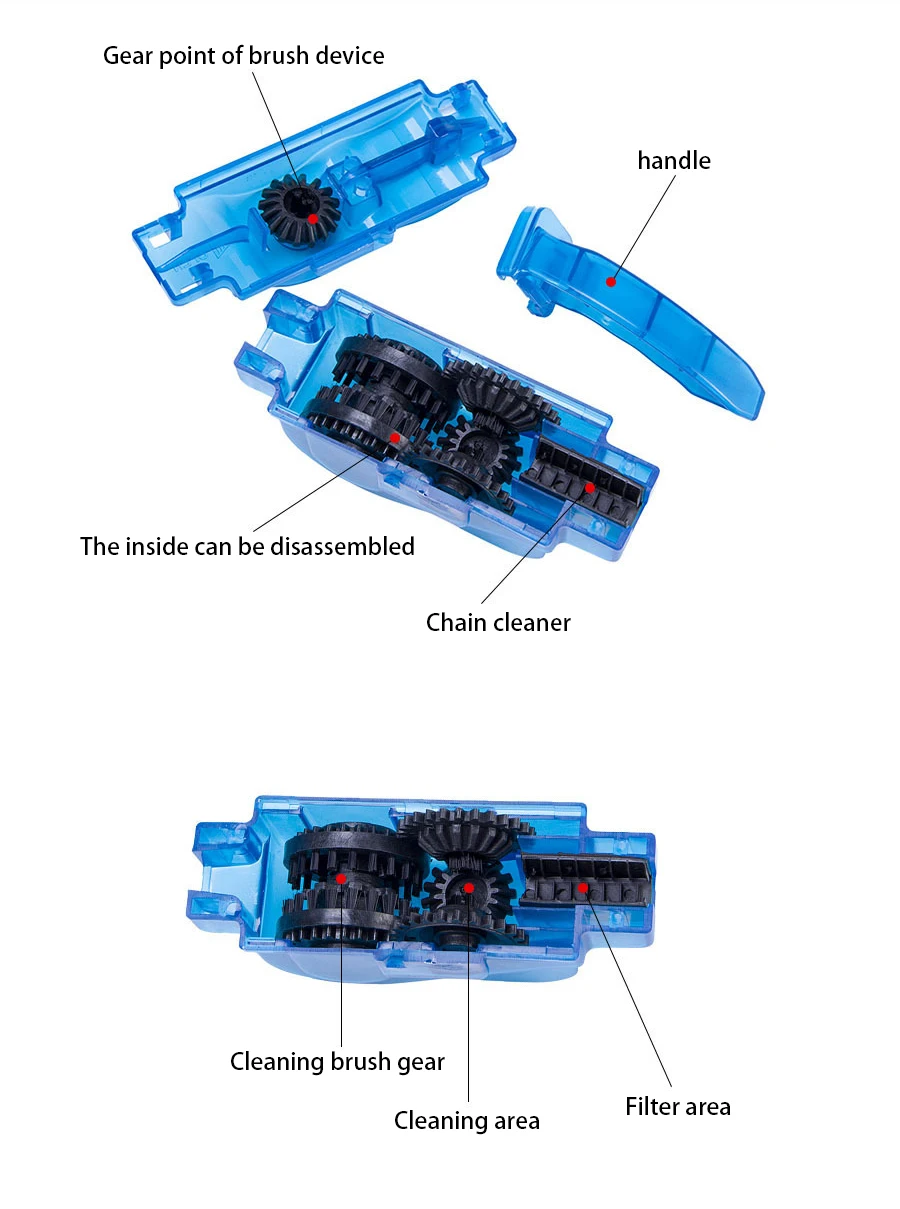 Gear point of brush device

handle

The inside can be disassembled

Chain cleaner

Cleaning brush gear

Cleaning area

Filter area