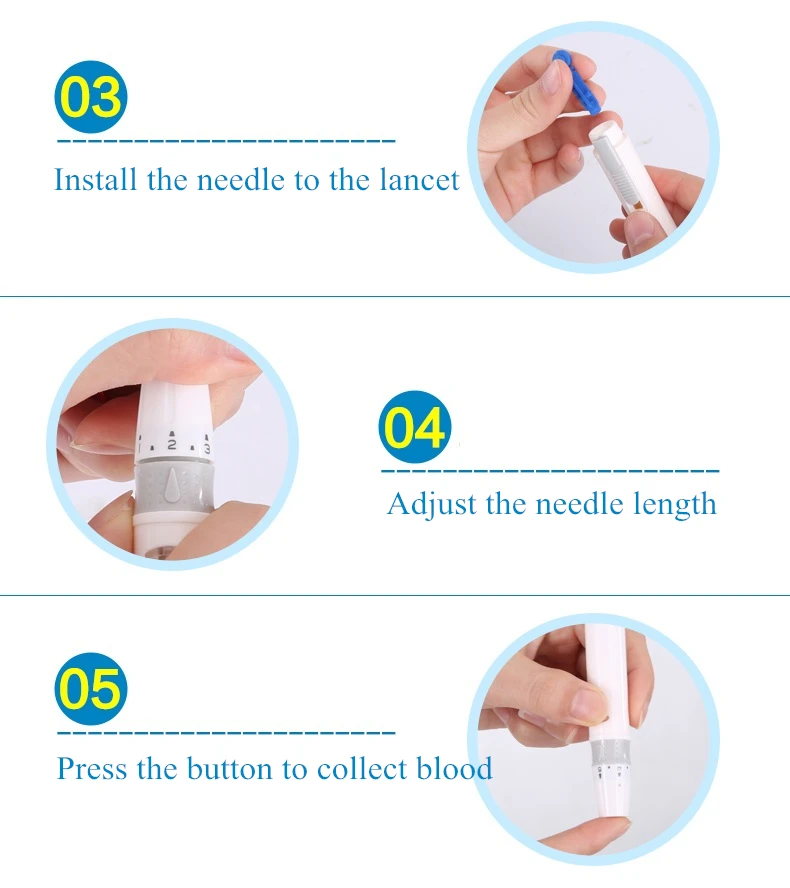 03

Install the needle to the lancet

1 2 3

04

Adjust the needle length

05

Press the button to collect blood