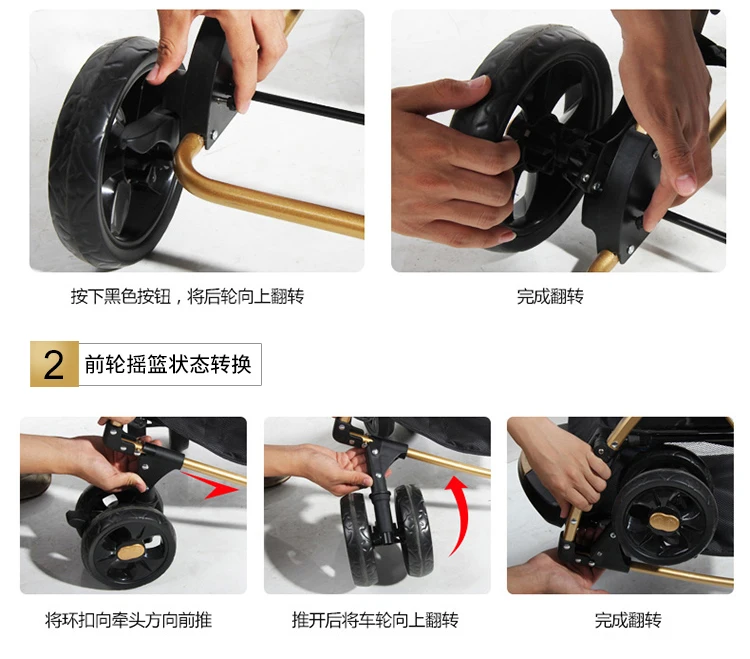 按下黑色按钮，将后轮向上翻转

完成翻转

2 前轮摇篮状态转换

将环扣向牵头方向前推

推开后将车轮向上翻转

完成翻转