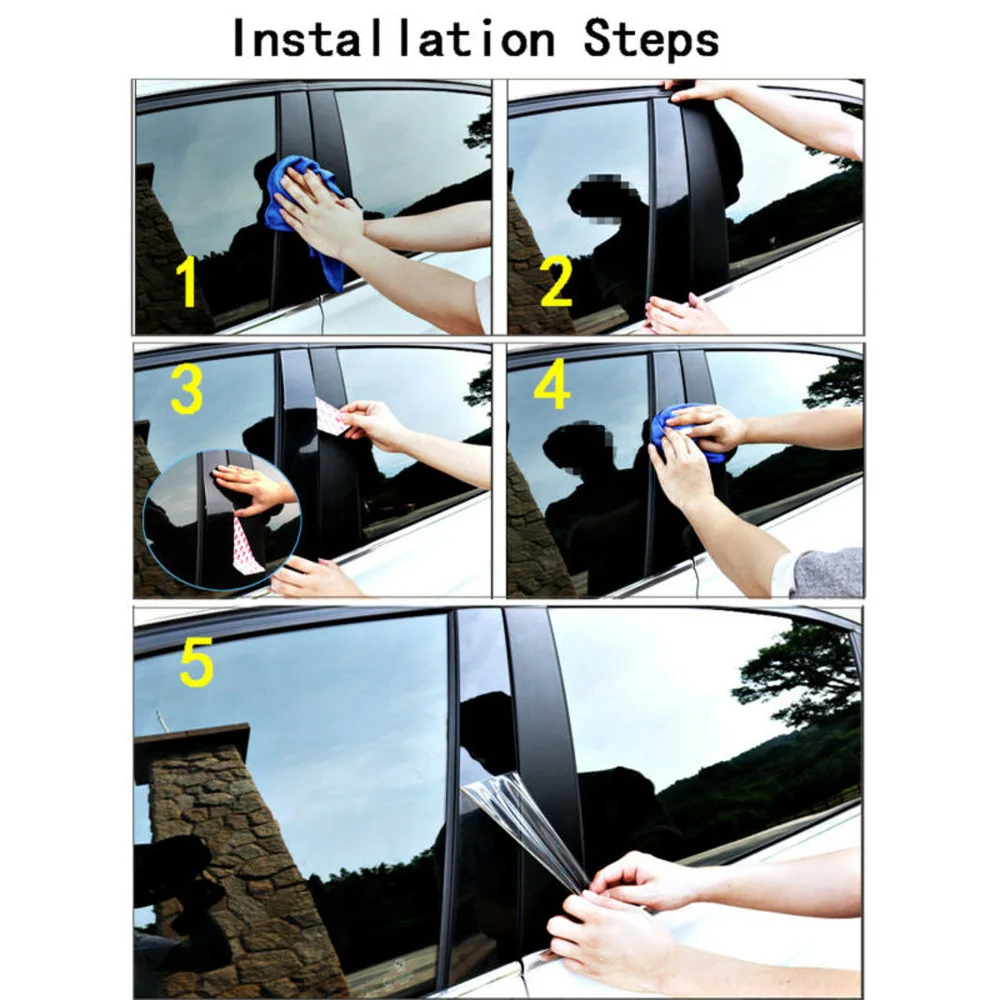 Installation Steps

1

2

3

4

5