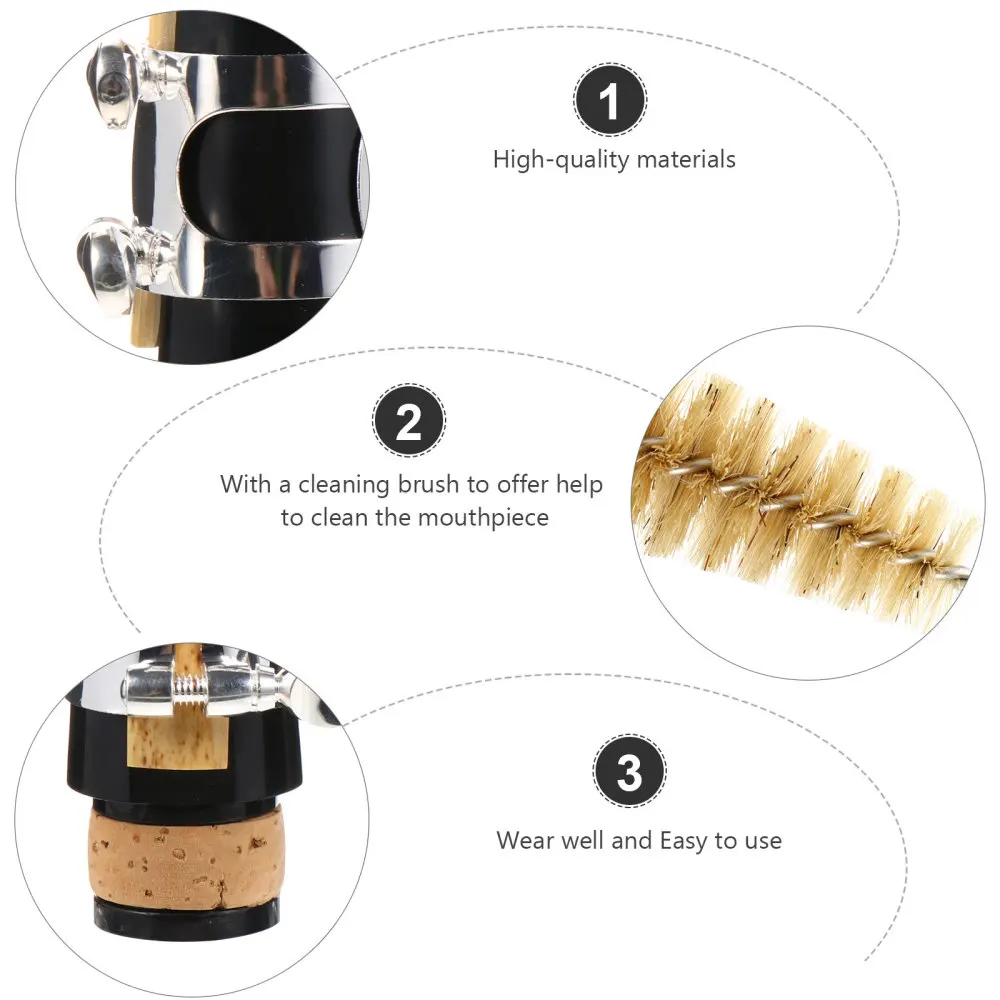 1

High-quality materials

2

With a cleaning brush to offer help to clean the mouthpiece

3

Wear well and Easy to use