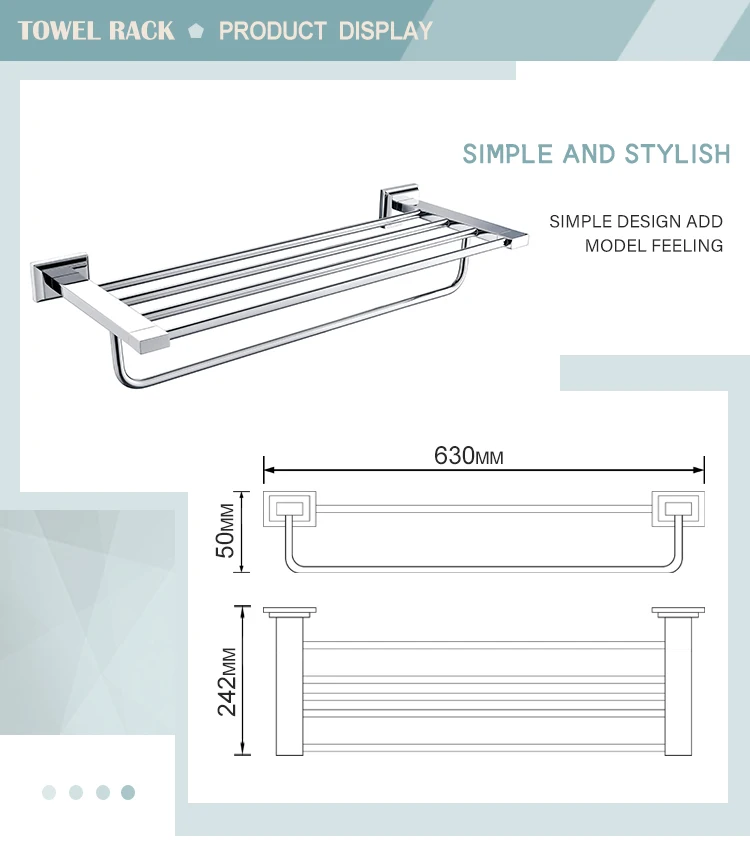 TOWEL RACK PRODUCT DISPLAY

SIMPLE AND STYLISH

SIMPLE DESIGN ADD MODEL FEELING

630MM

50MM

242MM