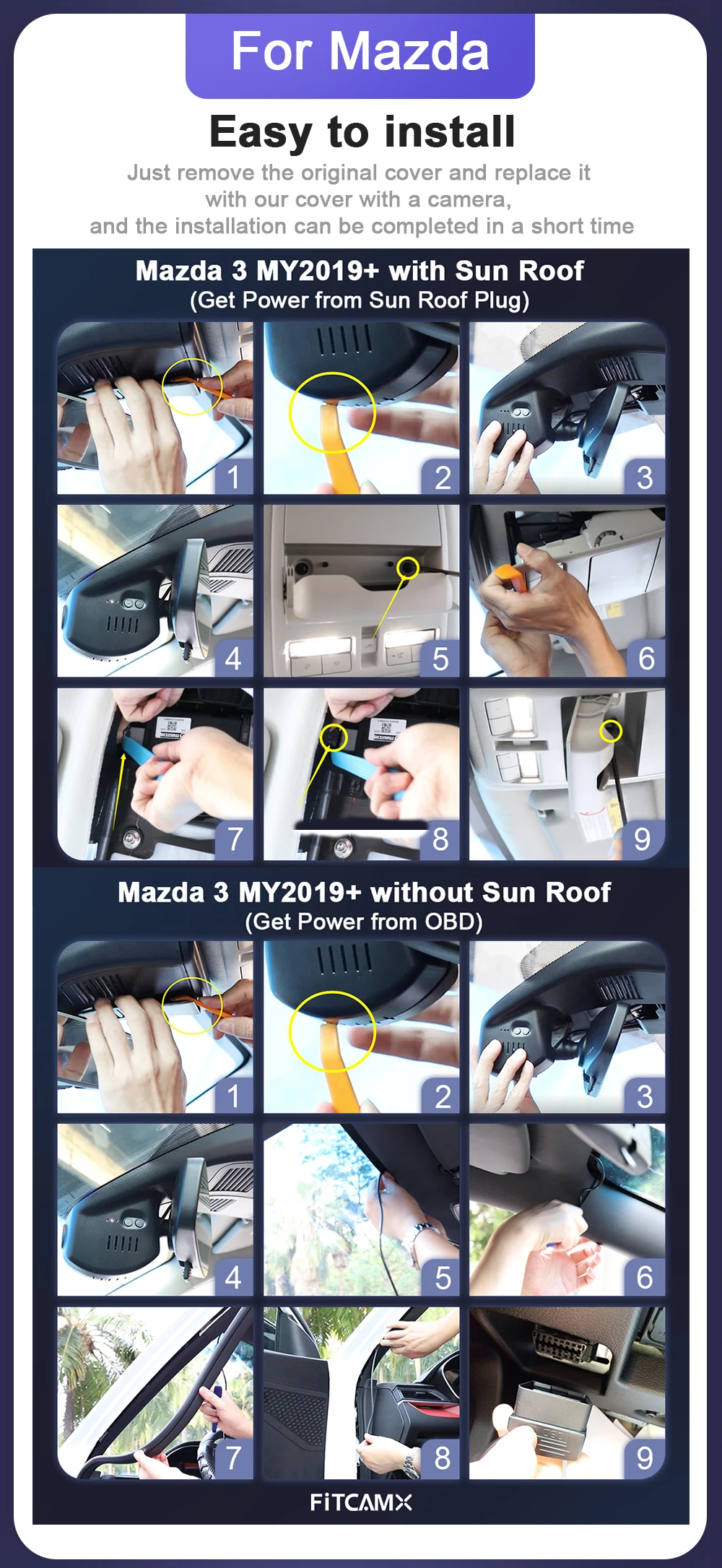 For Mazda

Easy to install

Just remove the original cover and replace it with our cover with a camera, and the installation can be completed in a short time

Mazda 3 MY2019+ with Sun Roof
(Get Power from Sun Roof Plug)

1 2 3
4 5 6
7 8 9

Mazda 3 MY2019+ without Sun Roof
(Get Power from OBD)

1 2 3
4 5 6
7 8 9

FITCAMX