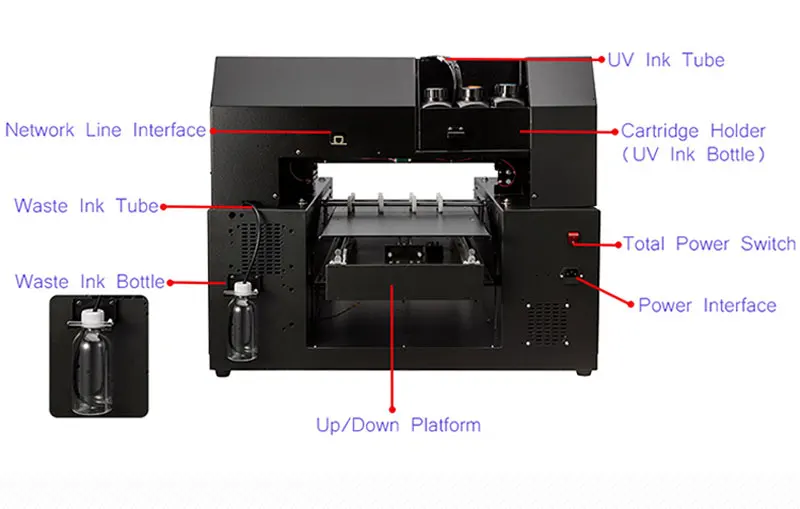 UV Ink Tube

Network Line Interface

Cartridge Holder
(UV Ink Bottle)

Waste Ink Tube

Total Power Switch

Waste Ink Bottle

Power Interface

Up/Down Platform