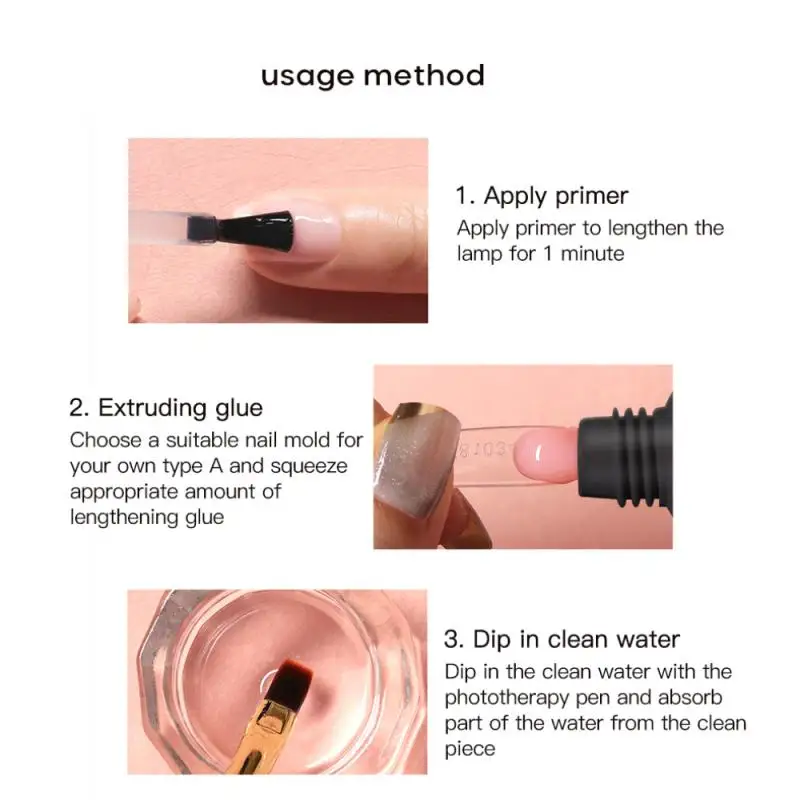 usage method

1. Apply primer
Apply primer to lengthen the lamp for 1 minute

2. Extruding glue
Choose a suitable nail mold for your own type A and squeeze appropriate amount of lengthening glue

8103

3. Dip in clean water
Dip in the clean water with the phototherapy pen and absorb part of the water from the clean piece