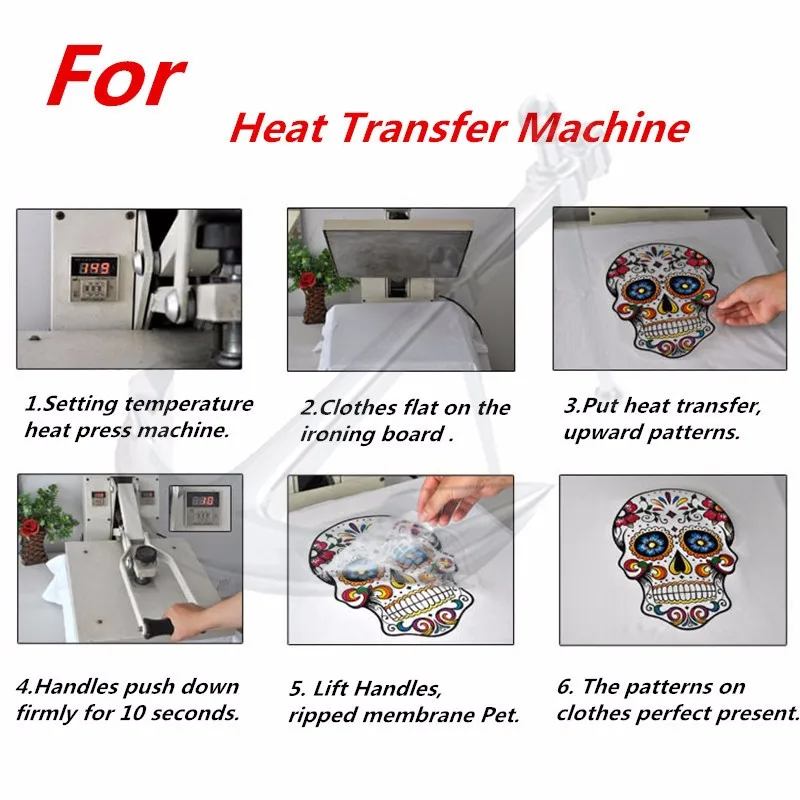 For

Heat Transfer Machine

149

1.Setting temperature heat press machine.

2.Clothes flat on the ironing board .

3.Put heat transfer, upward patterns.

010

4.Handles push down firmly for 10 seconds.

5. Lift Handles, ripped membrane Pet.

6. The patterns on clothes perfect present.