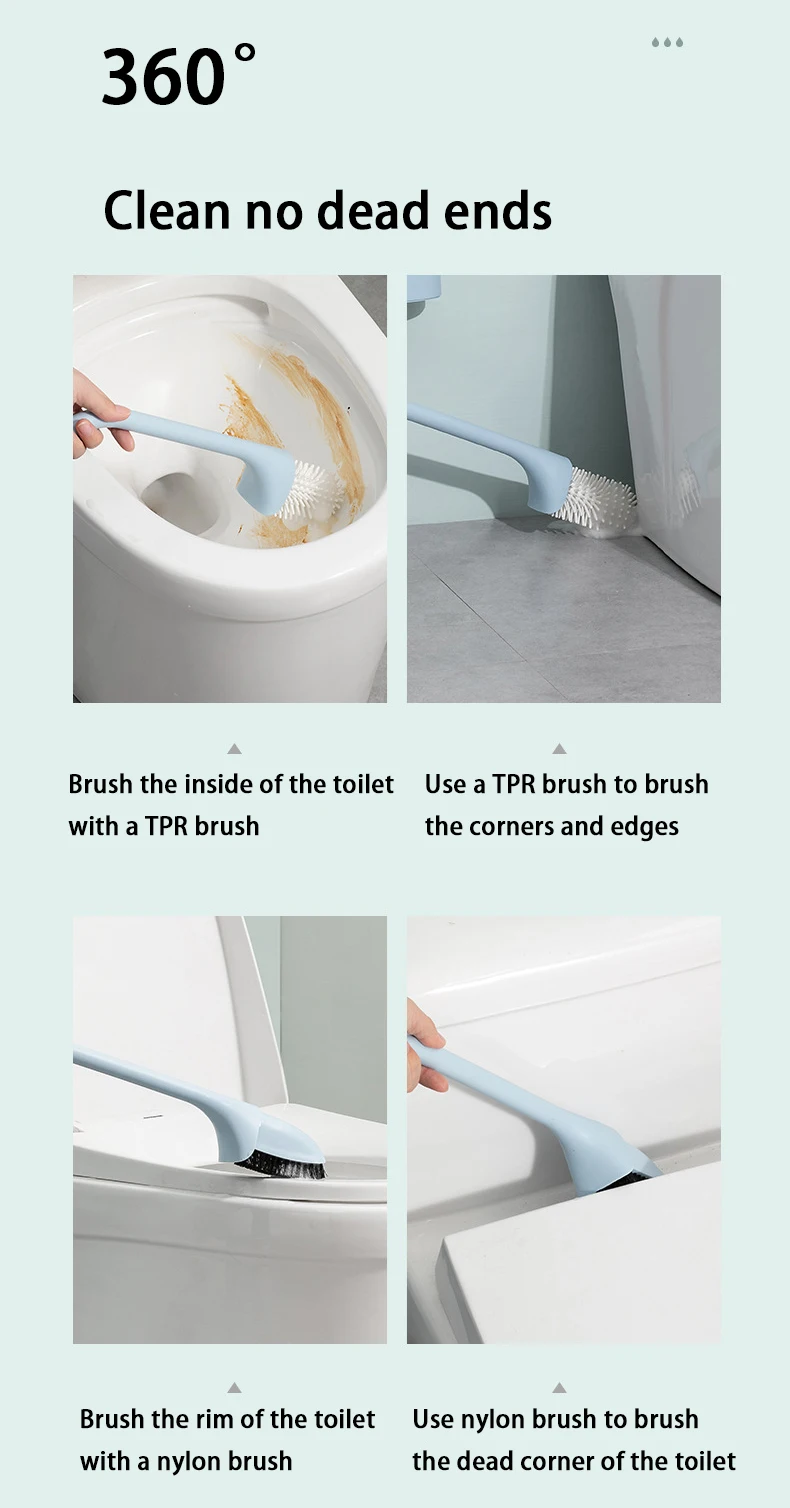 360°

Clean no dead ends

Brush the inside of the toilet with a TPR brush

Use a TPR brush to brush the corners and edges

Brush the rim of the toilet with a nylon brush

Use nylon brush to brush the dead corner of the toilet