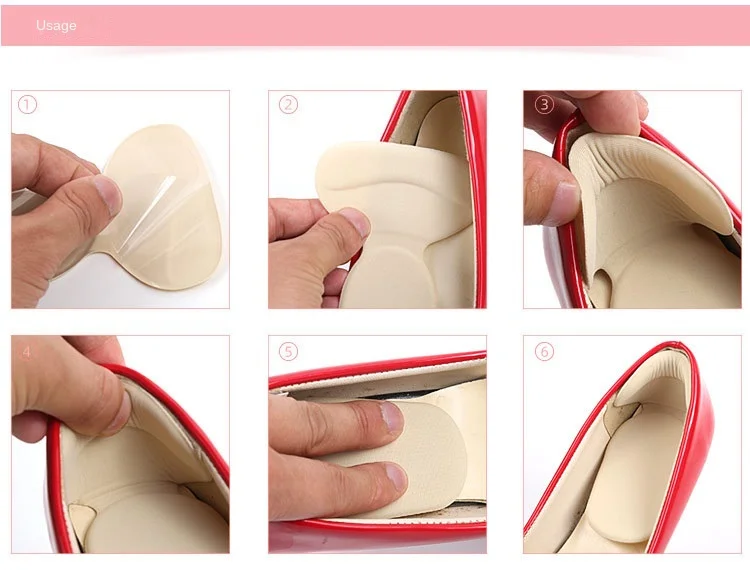 Usage

①

②

③

4

⑤

⑥