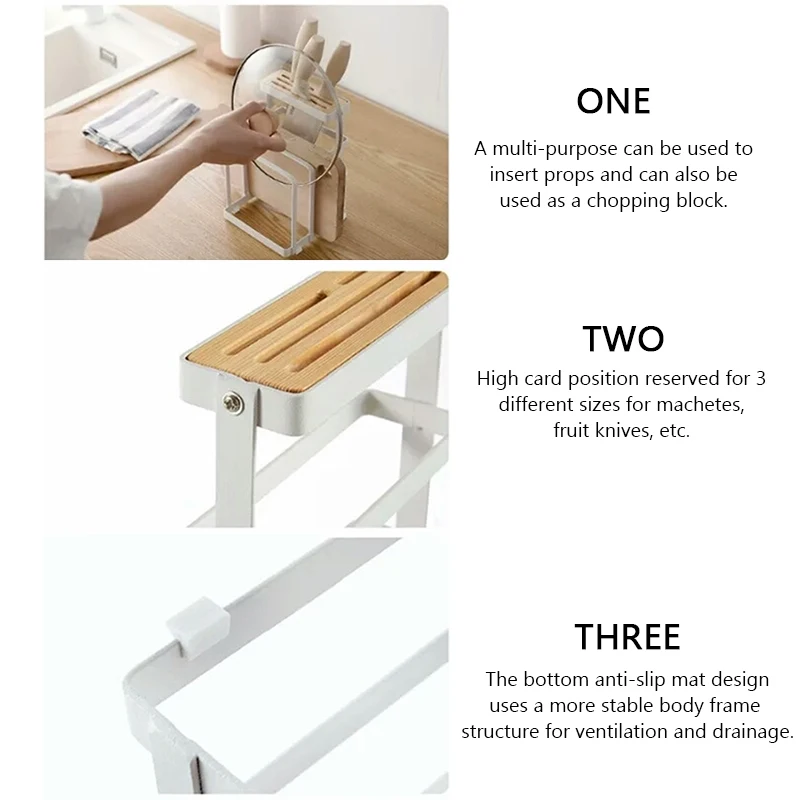 ONE

A multi-purpose can be used to insert props and can also be used as a chopping block.

TWO

High card position reserved for 3 different sizes for machetes, fruit knives, etc.

THREE

The bottom anti-slip mat design uses a more stable body frame structure for ventilation and drainage.