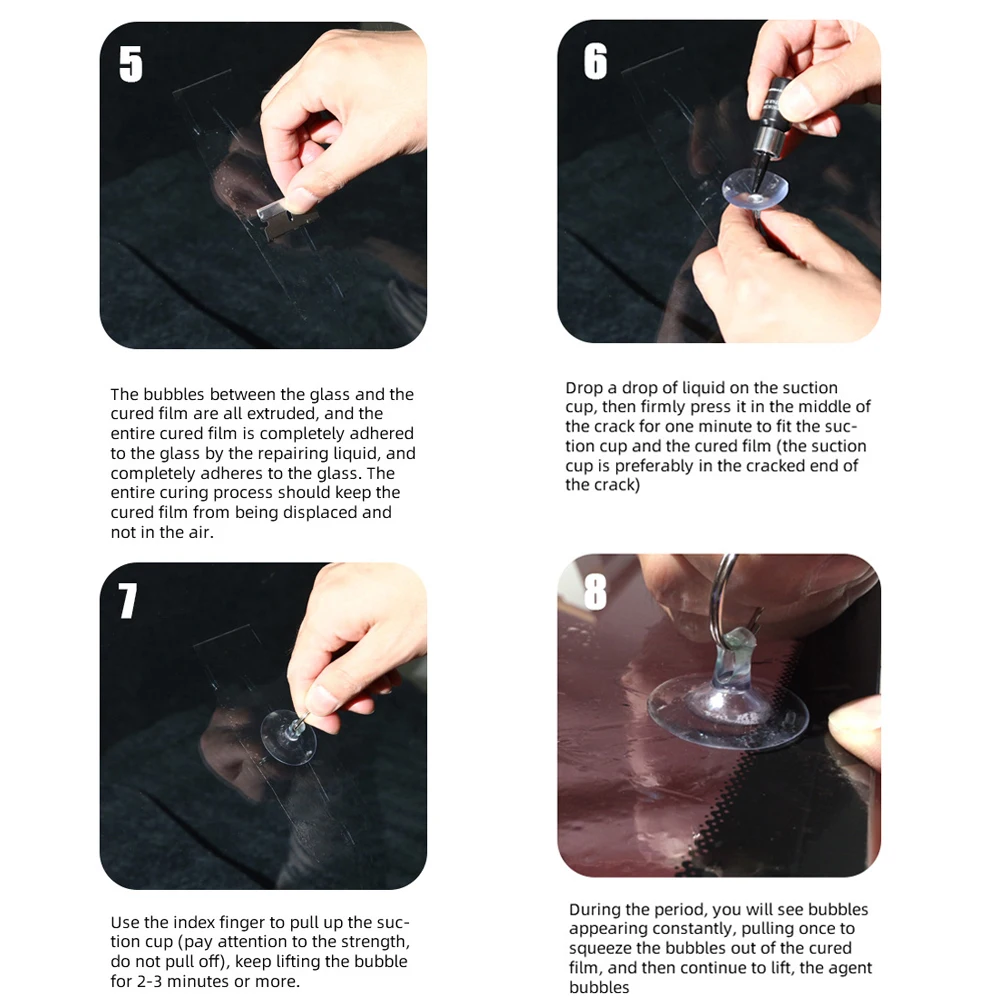 5

The bubbles between the glass and the cured film are all extruded, and the entire cured film is completely adhered to the glass by the repairing liquid, and completely adheres to the glass. The entire curing process should keep the cured film from being displaced and not in the air.

6

Drop a drop of liquid on the suction cup, then firmly press it in the middle of the crack for one minute to fit the suction cup and the cured film (the suction cup is preferably in the cracked end of the crack)

7

Use the index finger to pull up the suction cup (pay attention to the strength, do not pull off), keep lifting the bubble for 2-3 minutes or more.

8

During the period, you will see bubbles appearing constantly, pulling once to squeeze the bubbles out of the cured film, and then continue to lift, the agent bubbles