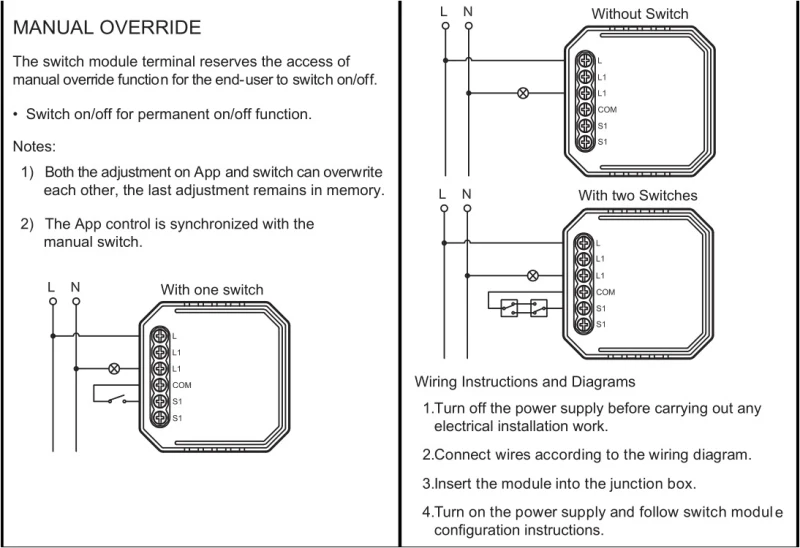 MANUAL OVERRIDE

The switch module terminal reserves the access of manual override function for the end-user to switch on/off.

• Switch on/off for permanent on/off function.

Notes:

1) Both the adjustment on App and switch can overwrite each other, the last adjustment remains in memory.

2) The App control is synchronized with the manual switch.

L N

With one switch

L
L1
L1
COM
S1
S1

L N

Without Switch

L
L1
L1
COM
S1
S1

L N

With two Switches

L
L1
L1
COM
S1
S1

Wiring Instructions and Diagrams

1.Turn off the power supply before carrying out any electrical installation work.

2.Connect wires according to the wiring diagram.

3.Insert the module into the junction box.

4.Turn on the power supply and follow switch module configuration instructions.