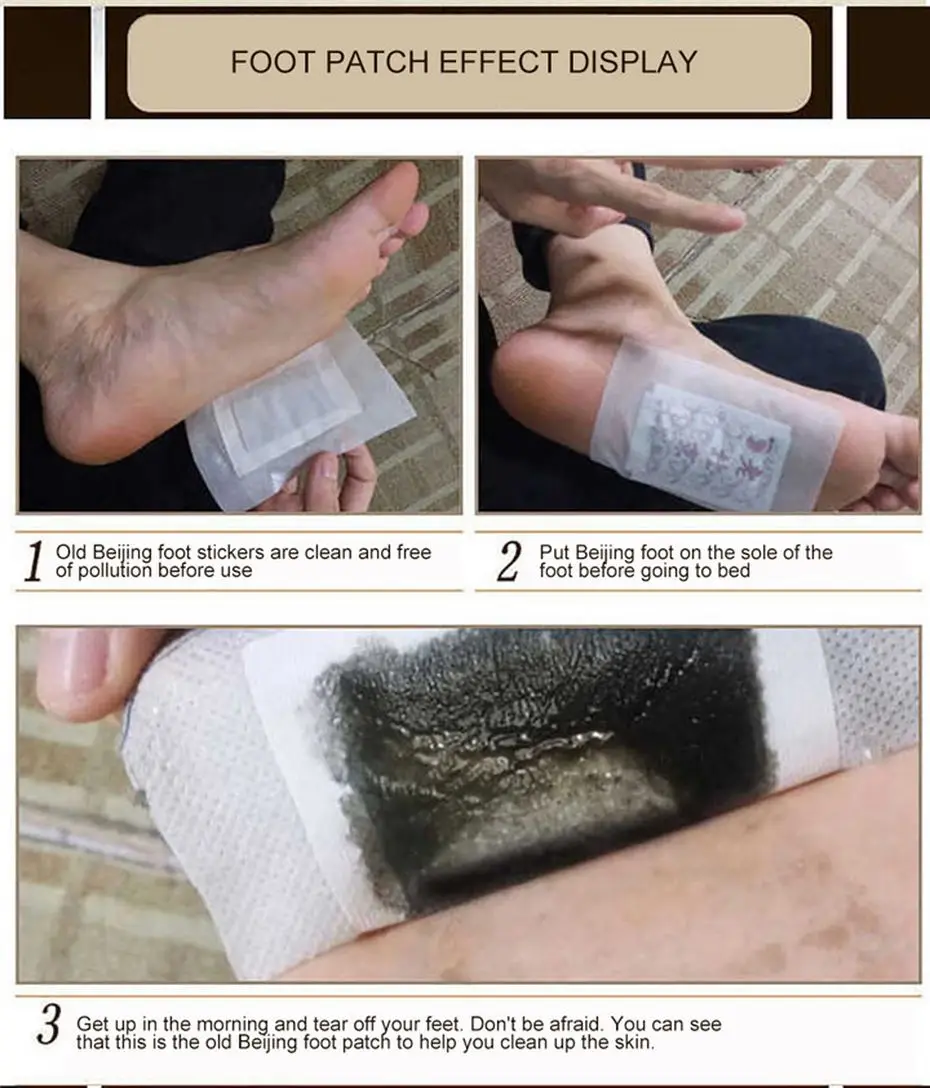 FOOT PATCH EFFECT DISPLAY

1 Old Beijing foot stickers are clean and free of pollution before use

2 Put Beijing foot on the sole of the foot before going to bed

3 Get up in the morning and tear off your feet. Don't be afraid. You can see that this is the old Beijing foot patch to help you clean up the skin.