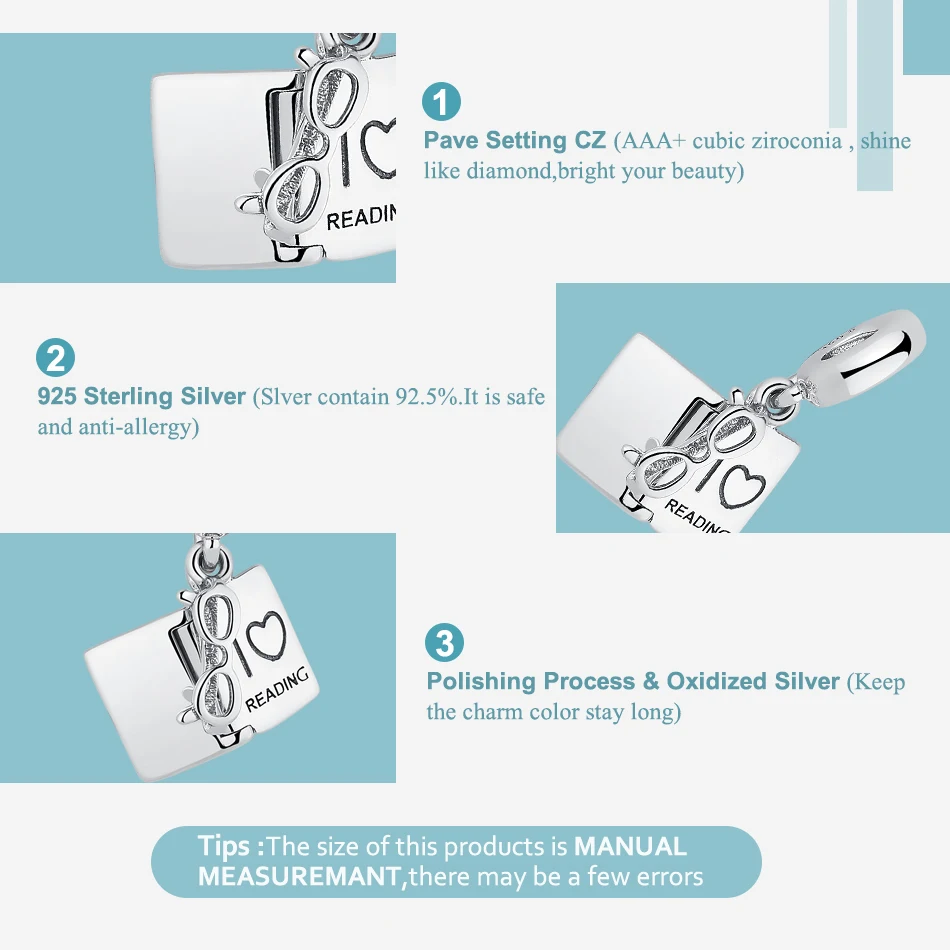 I READIN

1

Pave Setting CZ (AAA+ cubic ziroconia , shine like diamond,bright your beauty)

2

925 Sterling Silver (Slver contain 92.5%.It is safe and anti-allergy)

I READING

I READING

3

Polishing Process & Oxidized Silver (Keep the charm color stay long)

Tips :The size of this products is MANUAL MEASUREMANT,there may be a few errors