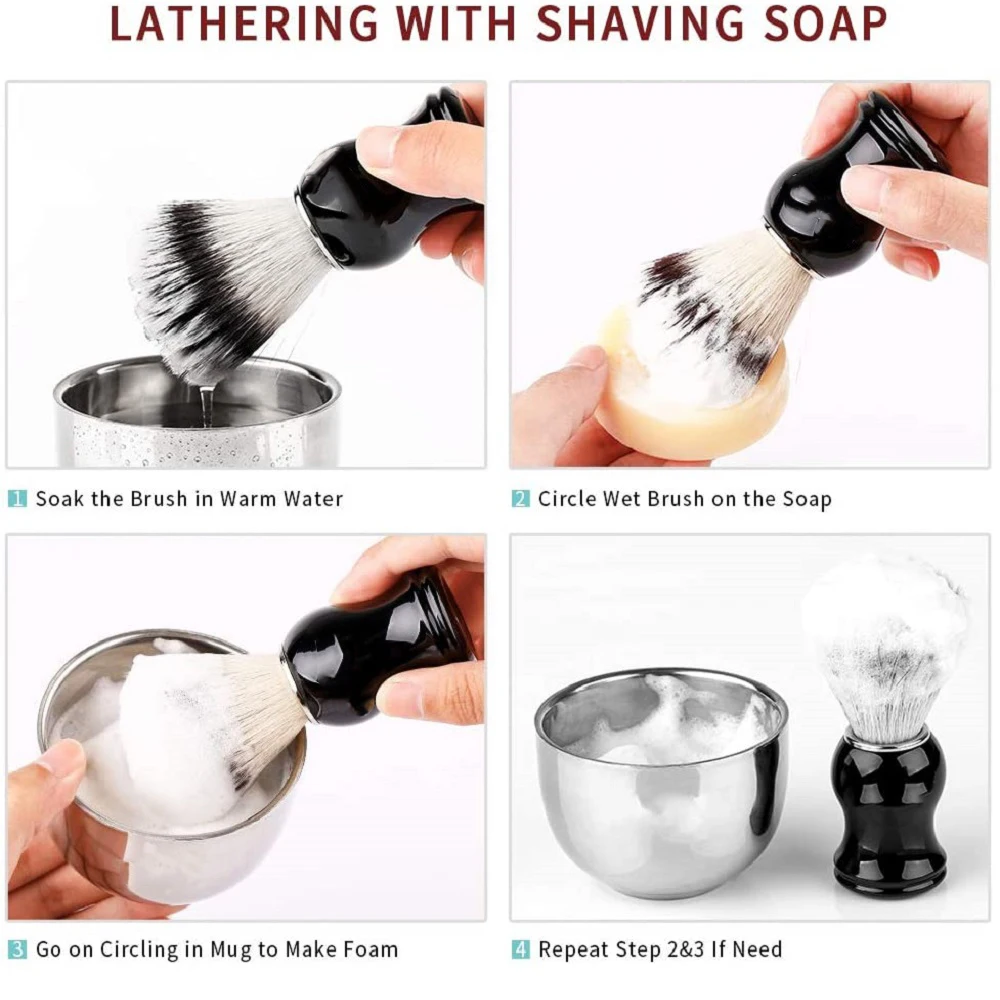 LATHERING WITH SHAVING SOAP

1 Soak the Brush in Warm Water

2 Circle Wet Brush on the Soap

3 Go on Circling in Mug to Make Foam

4 Repeat Step 2&3 If Need