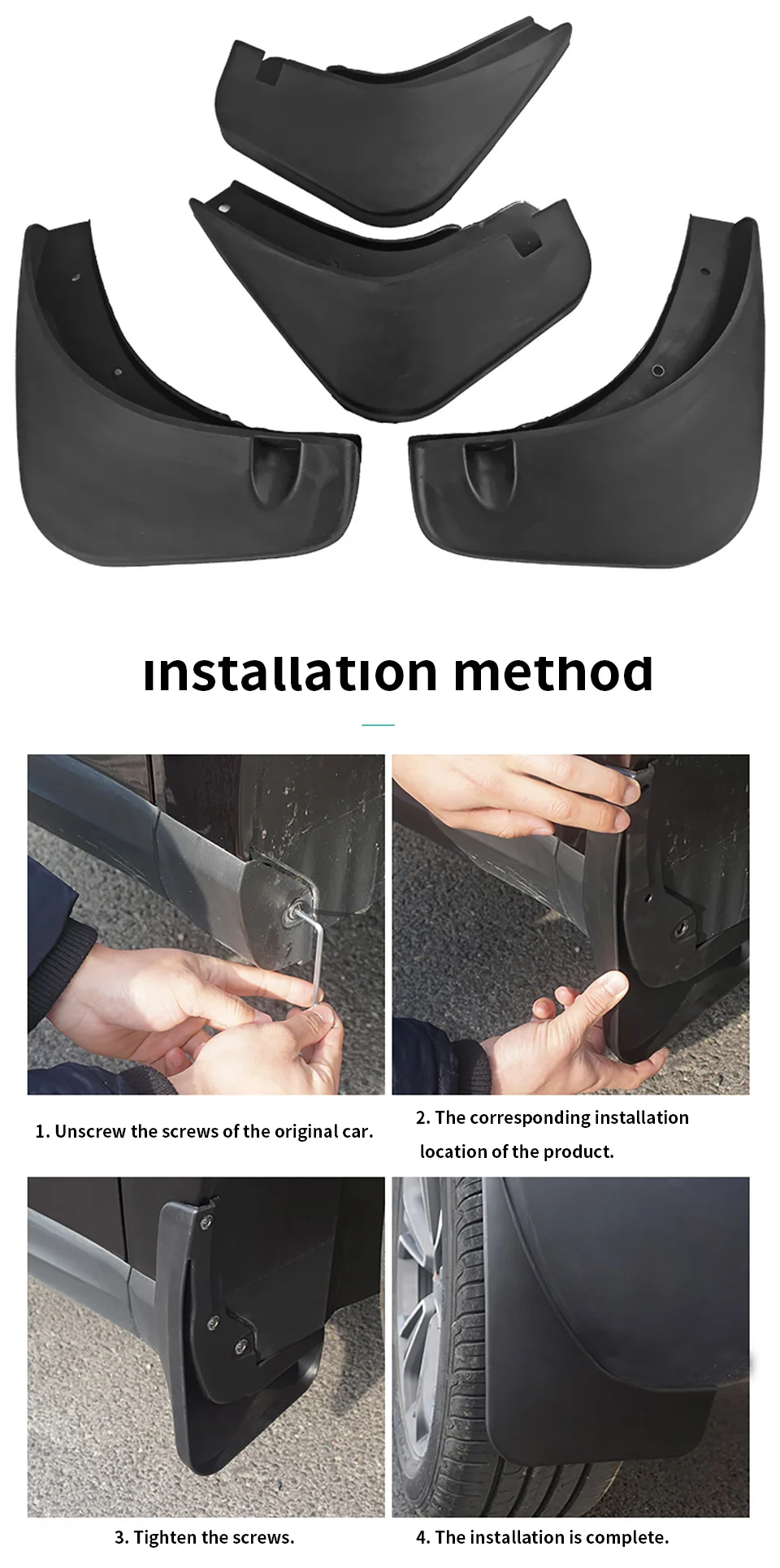 installation method

1. Unscrew the screws of the original car.

2. The corresponding installation location of the product.

3. Tighten the screws.

4. The installation is complete.