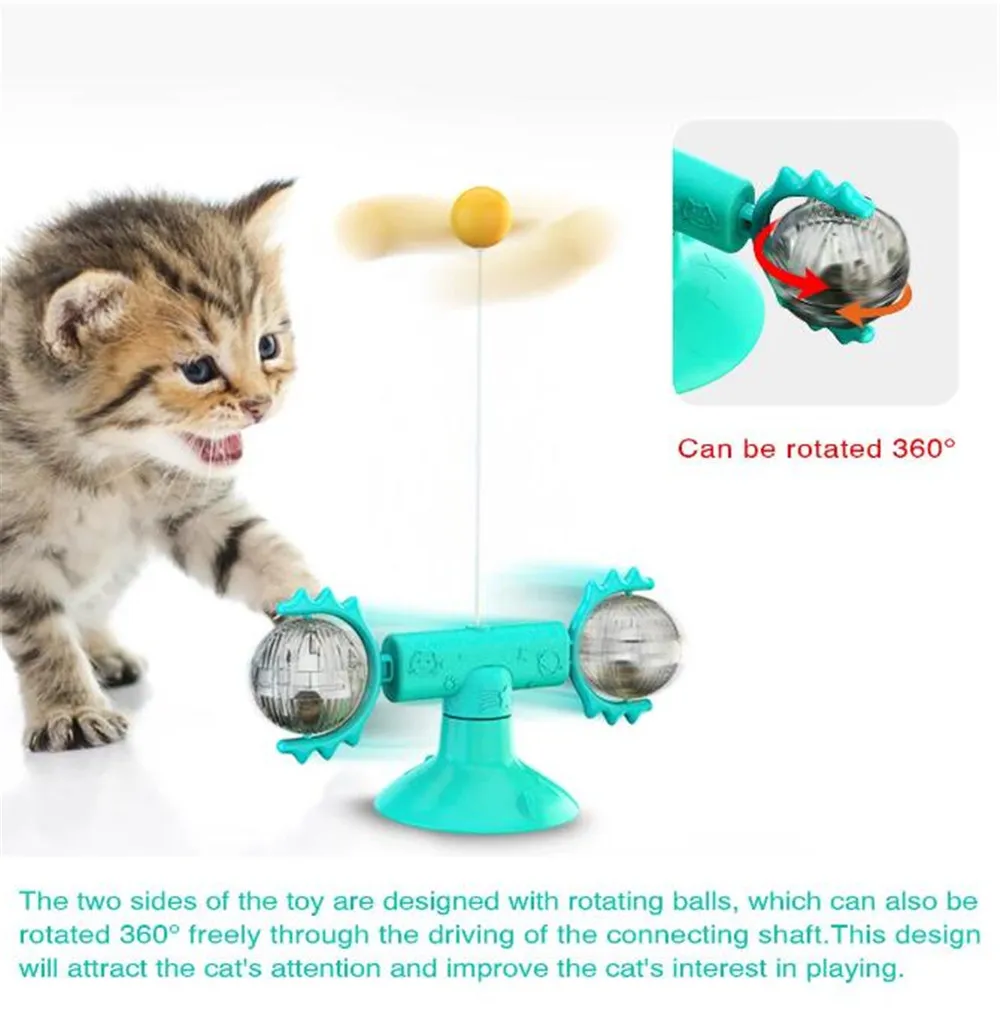 Can be rotated 360°

The two sides of the toy are designed with rotating balls, which can also be rotated 360° freely through the driving of the connecting shaft.This design will attract the cat's attention and improve the cat's interest in playing.