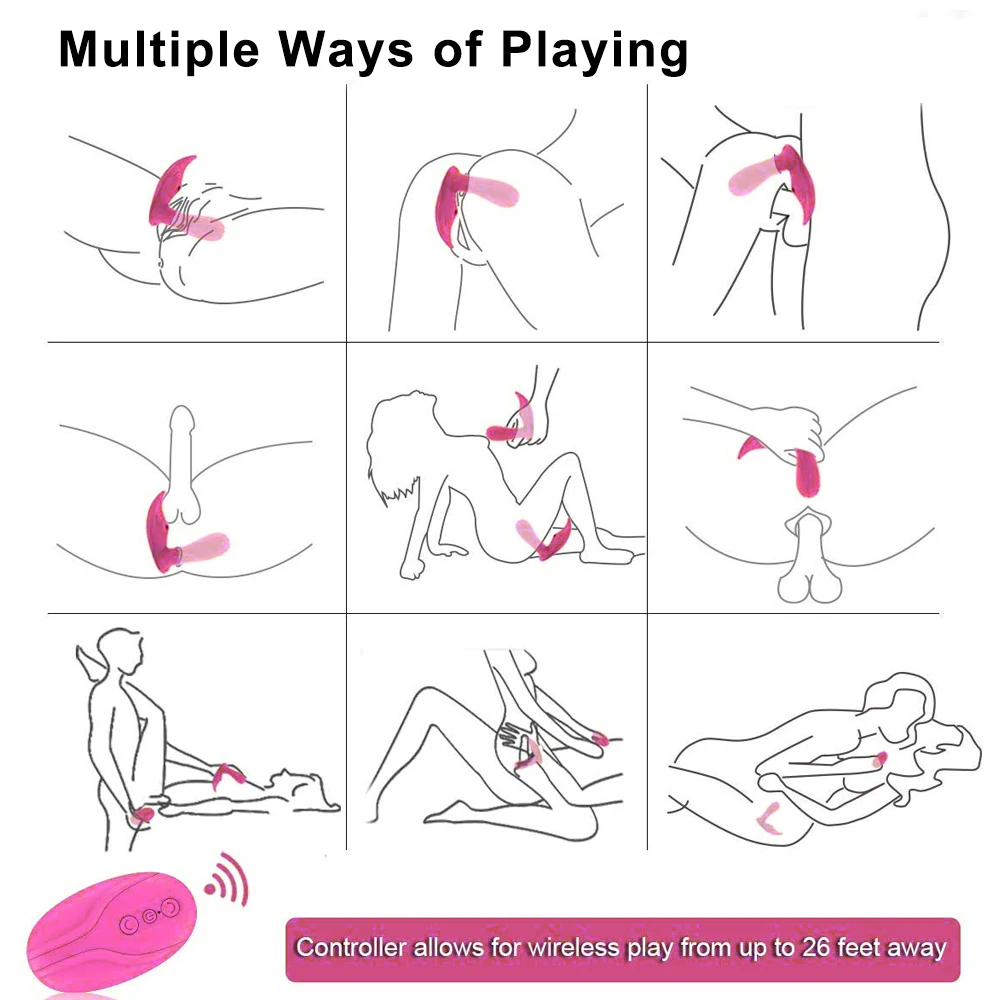 Multiple Ways of Playing

Controller allows for wireless play from up to 26 feet away