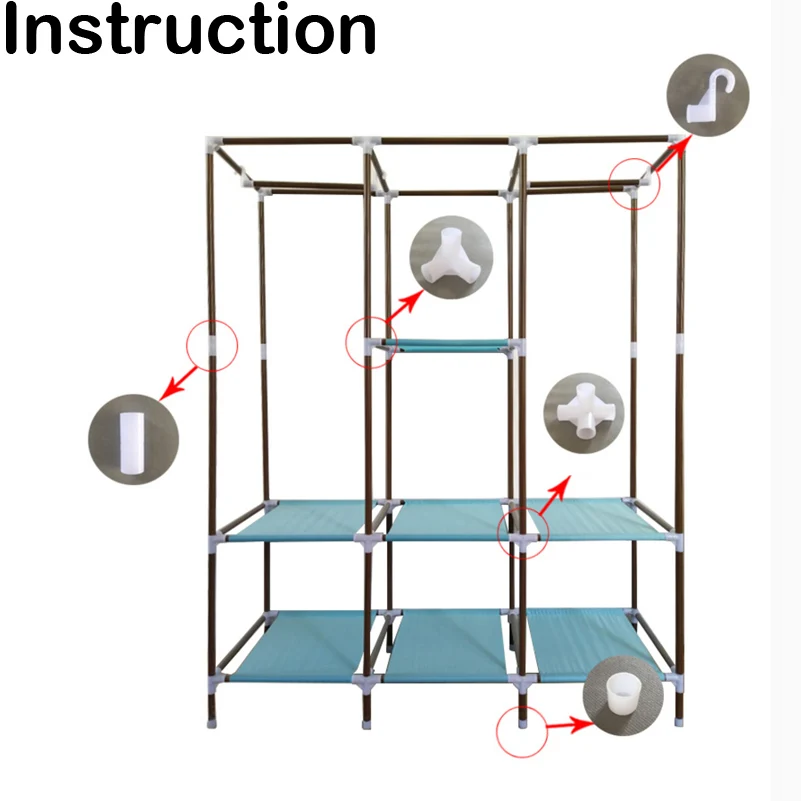 Instruction