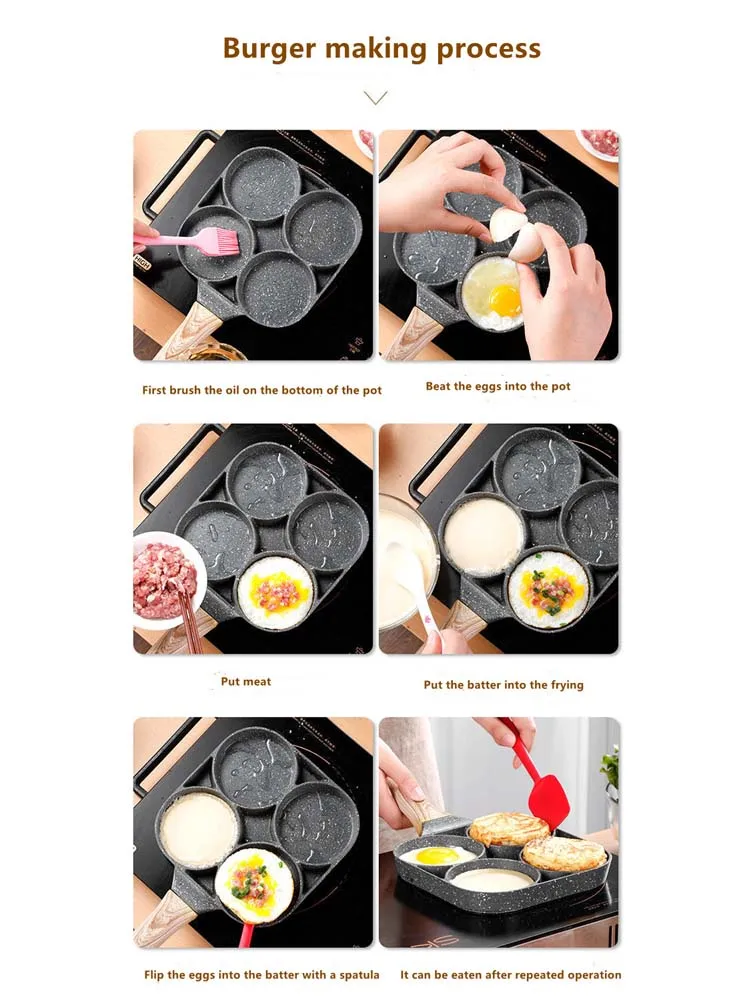 Burger making process

First brush the oil on the bottom of the pot

Beat the eggs into the pot

Put meat

Put the batter into the frying

Flip the eggs into the batter with a spatula

It can be eaten after repeated operation