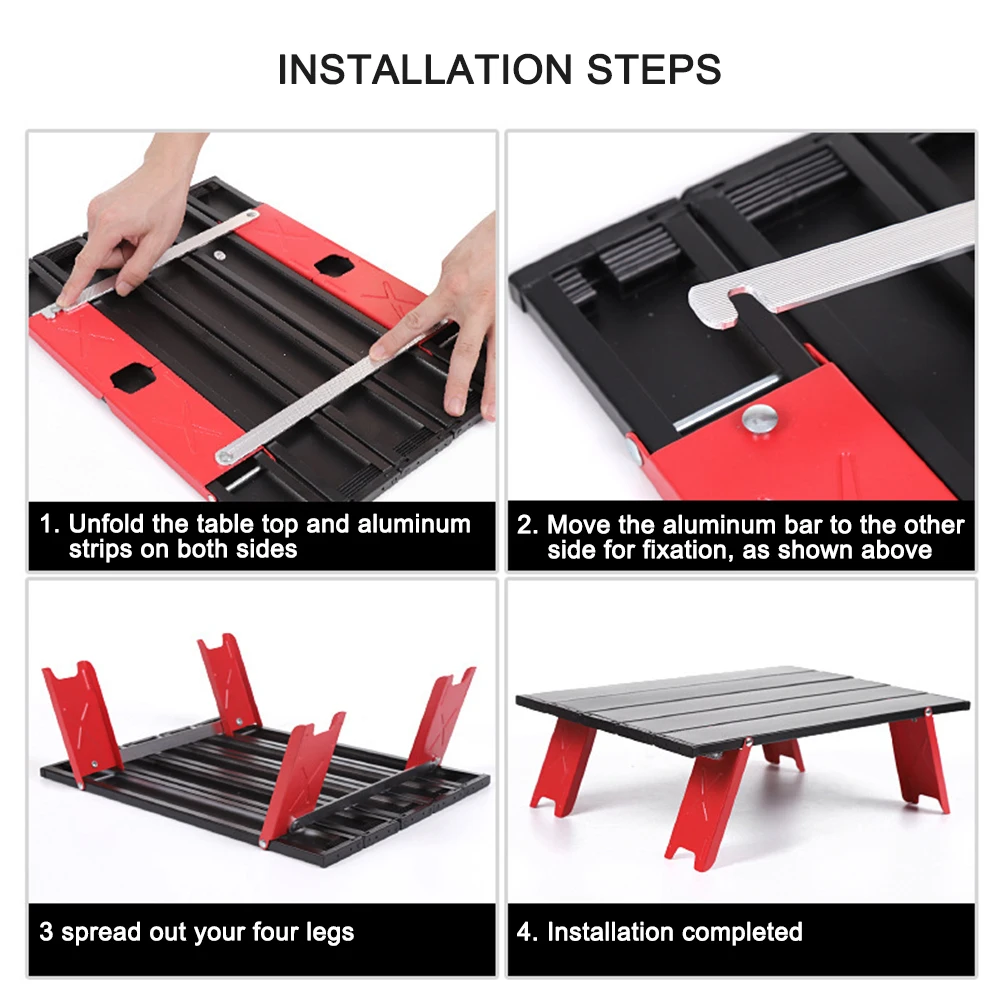 INSTALLATION STEPS

1. Unfold the table top and aluminum strips on both sides

2. Move the aluminum bar to the other side for fixation, as shown above

3 spread out your four legs

4. Installation completed