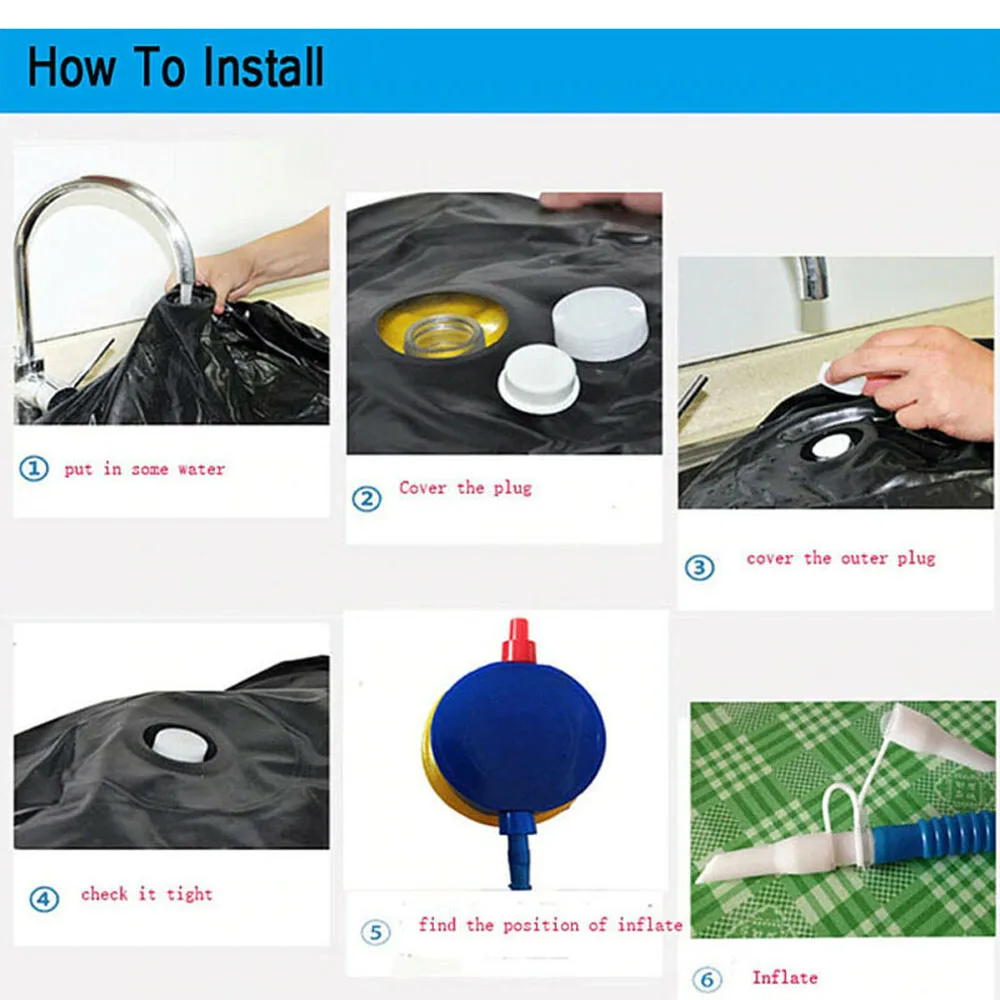 How To Install

① put in some water

② Cover the plug

③ cover the outer plug

④ check it tight

⑤ find the position of inflate

⑥ Inflate