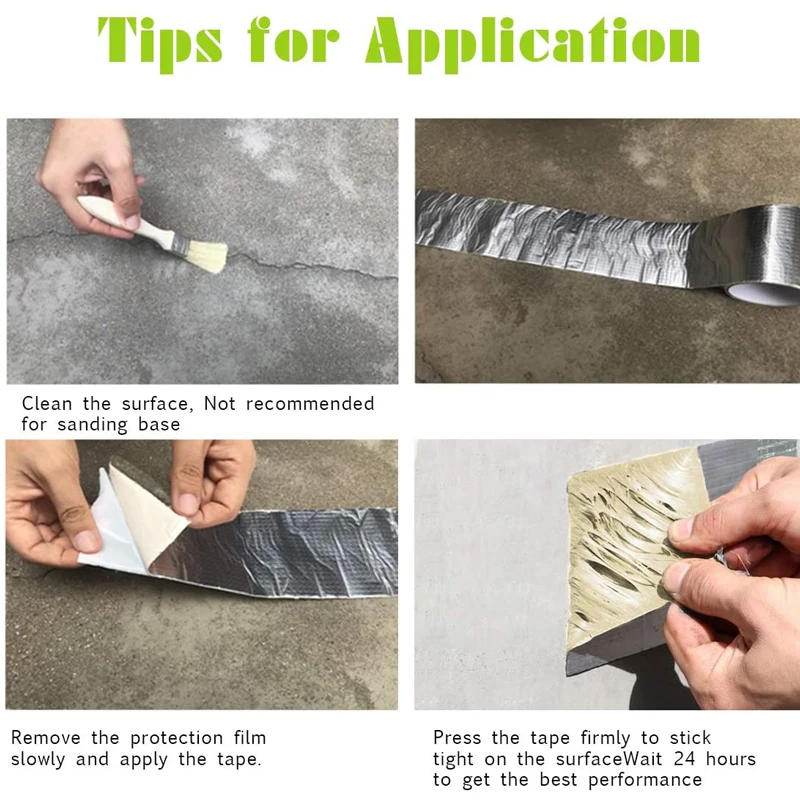 Tips for Application

Clean the surface, Not recommended for sanding base

Remove the protection film slowly and apply the tape.

Press the tape firmly to stick tight on the surfaceWait 24 hours to get the best performance