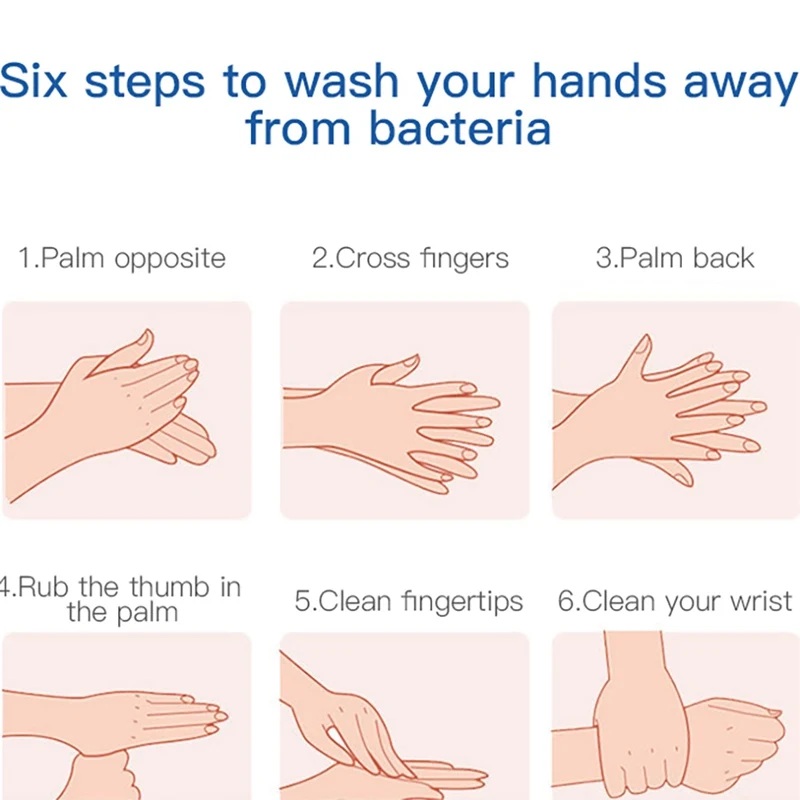 Six steps to wash your hands away from bacteria

1.Palm opposite

2.Cross fingers

3.Palm back

4.Rub the thumb in the palm

5.Clean fingertips

6.Clean your wrist