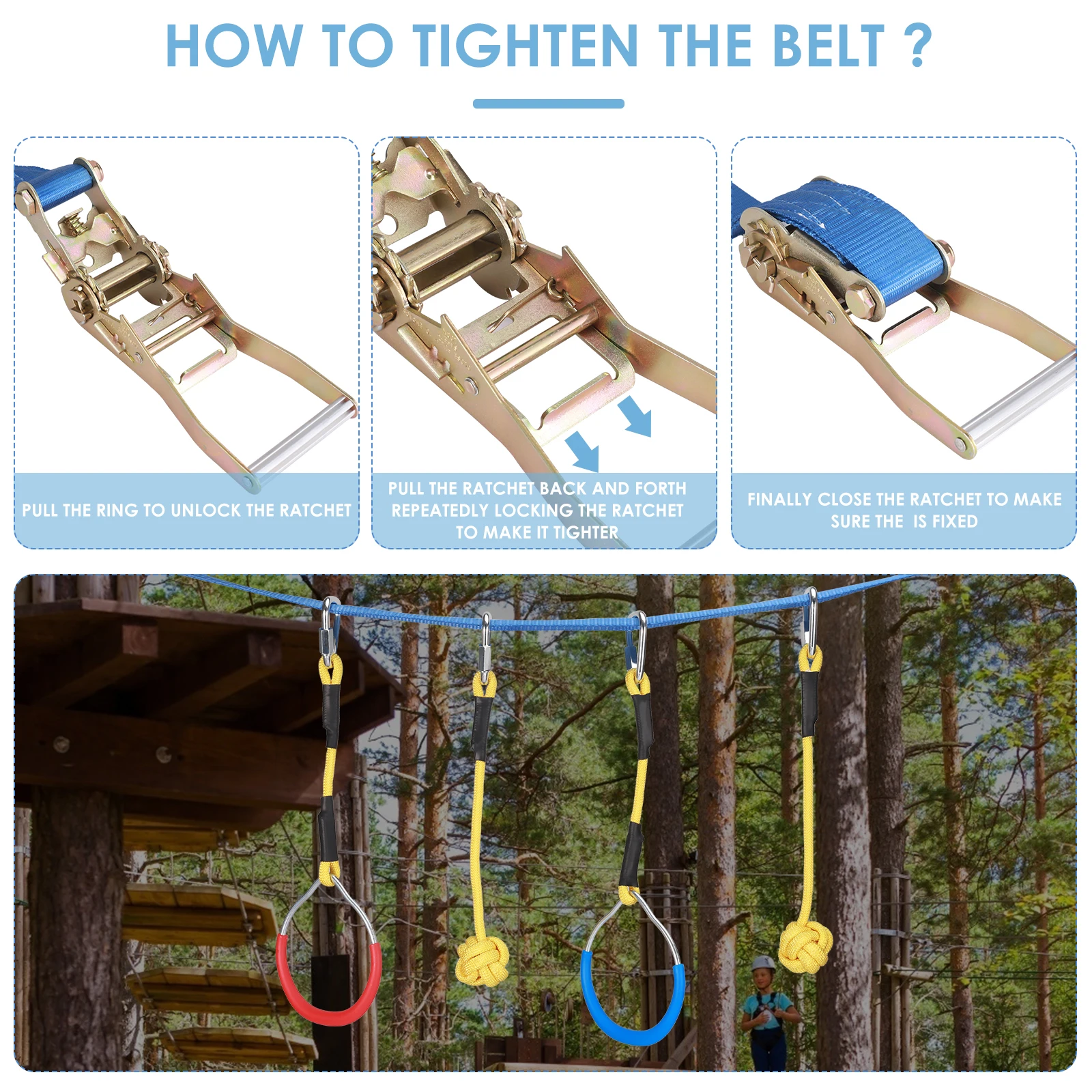 HOW TO TIGHTEN THE BELT ?

PULL THE RING TO UNLOCK THE RATCHET

PULL THE RATCHET BACK AND FORTH REPEATEDLY LOCKING THE RATCHET TO MAKE IT TIGHTER

FINALLY CLOSE THE RATCHET TO MAKE SURE THE IS FIXED