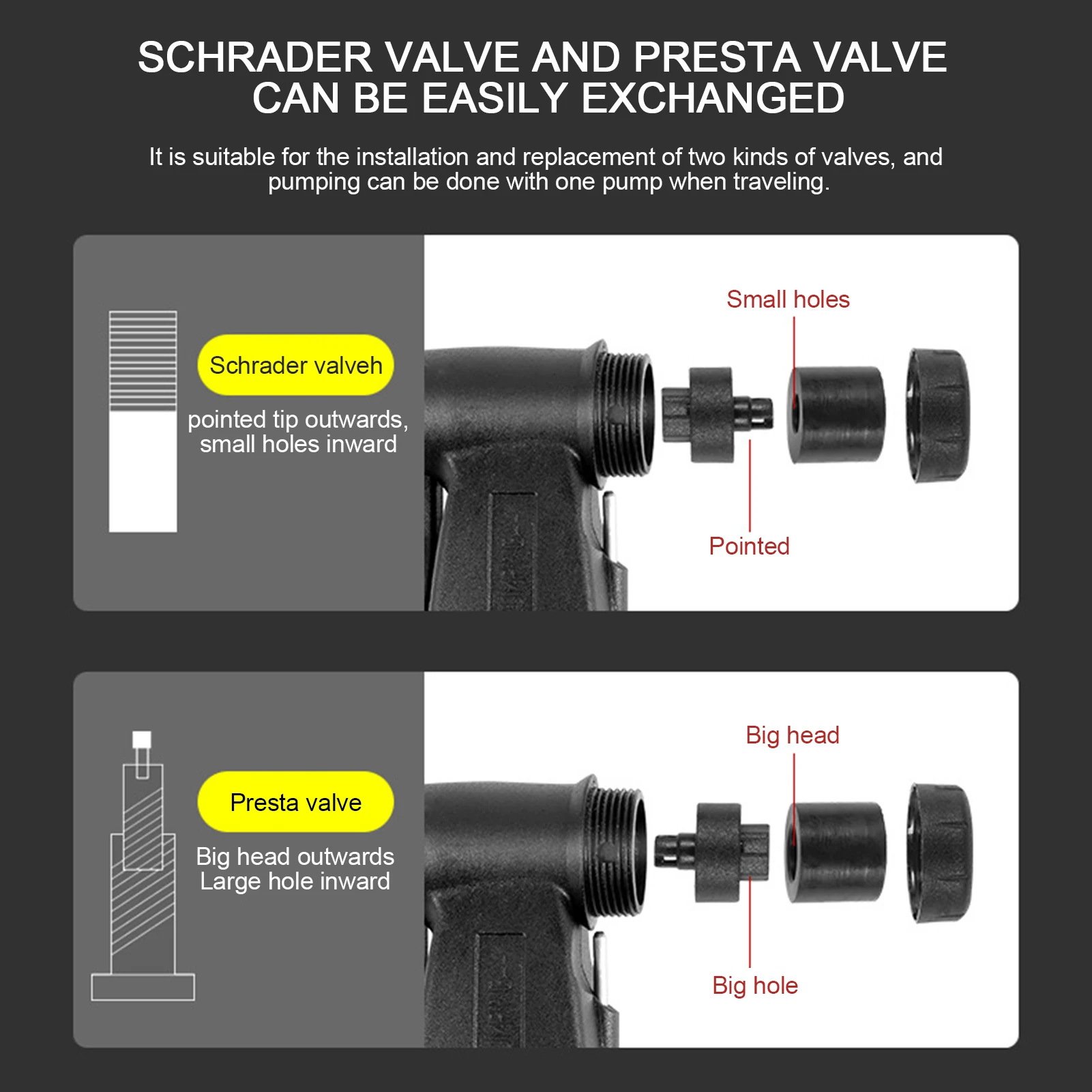 SCHRADER VALVE AND PRESTA VALVE CAN BE EASILY EXCHANGED

It is suitable for the installation and replacement of two kinds of valves, and pumping can be done with one pump when traveling.

Schrader valveh

pointed tip outwards, small holes inward

Small holes

Pointed

Presta valve

Big head outwards Large hole inward

Big head

Big hole