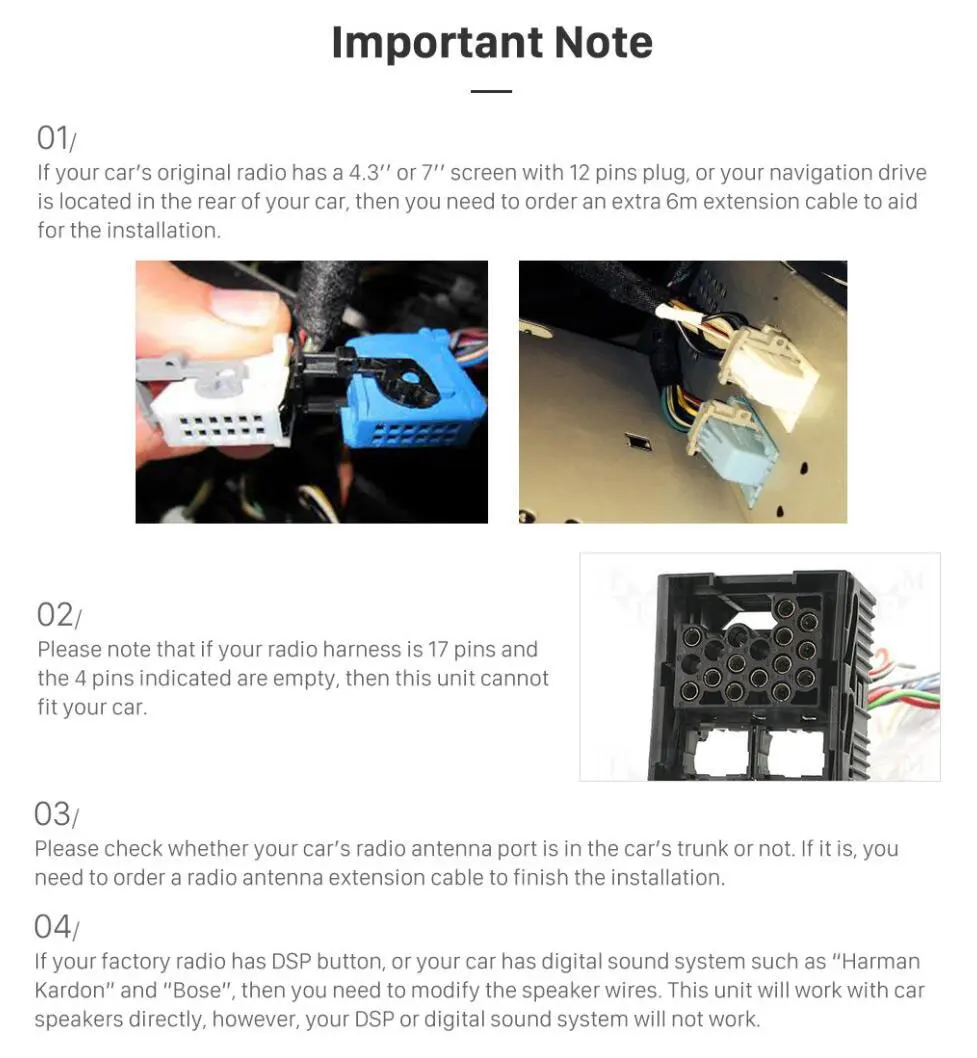 Important Note

01/
If your car's original radio has a 4.3'' or 7'' screen with 12 pins plug, or your navigation drive is located in the rear of your car, then you need to order an extra 6m extension cable to aid for the installation.

02/
Please note that if your radio harness is 17 pins and the 4 pins indicated are empty, then this unit cannot fit your car.

03/
Please check whether your car's radio antenna port is in the car's trunk or not. If it is, you need to order a radio antenna extension cable to finish the installation.

04/
If your factory radio has DSP button, or your car has digital sound system such as "Harman Kardon" and "Bose", then you need to modify the speaker wires. This unit will work with car speakers directly, however, your DSP or digital sound system will not work.