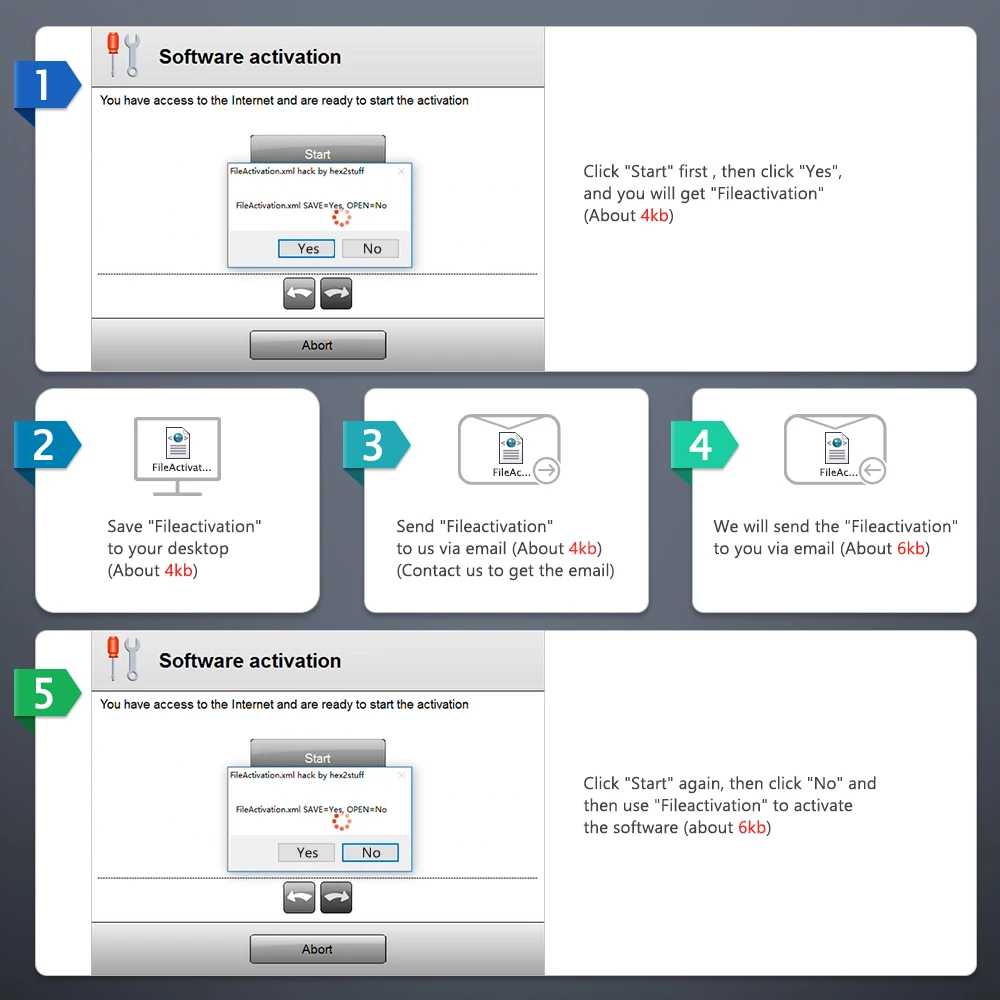 1

Software activation

You have access to the Internet and are ready to start the activation

Start

FileActivation.xml hack by hex2stuff

FileActivation.xml SAVE=Yes, OPEN=No

Yes No

Abort

Click "Start" first , then click "Yes", and you will get "Fileactivation" (About 4kb)

2

FileActivat...

Save "Fileactivation" to your desktop (About 4kb)

3

FileAc...

Send "Fileactivation" to us via email (About 4kb) (Contact us to get the email)

4

FileAc...

We will send the "Fileactivation" to you via email (About 6kb)

5

Software activation

You have access to the Internet and are ready to start the activation

Start

FileActivation.xml hack by hex2stuff

FileActivation.xml SAVE=Yes, OPEN=No

Yes No

Abort

Click "Start" again, then click "No" and then use "Fileactivation" to activate the software (about 6kb)