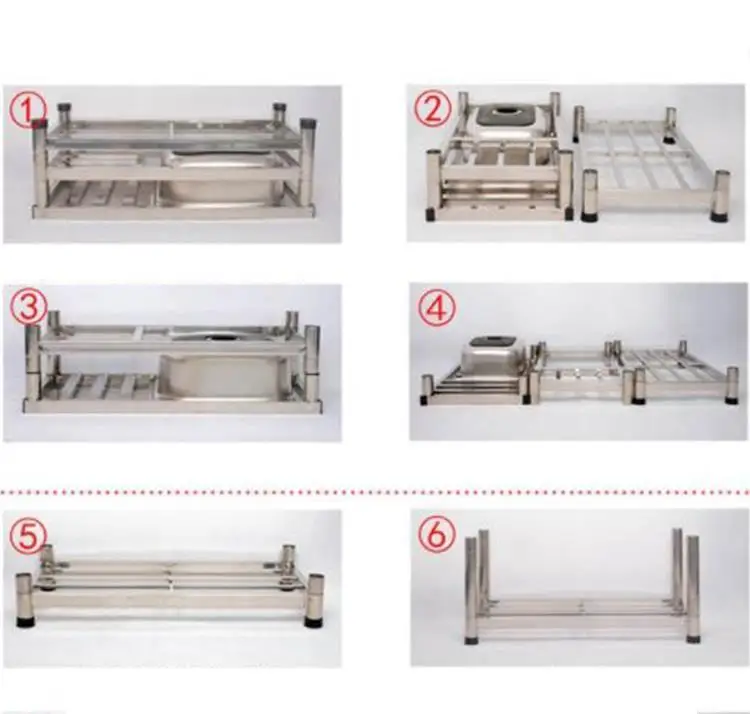 ①
②
③
④
⑤
⑥