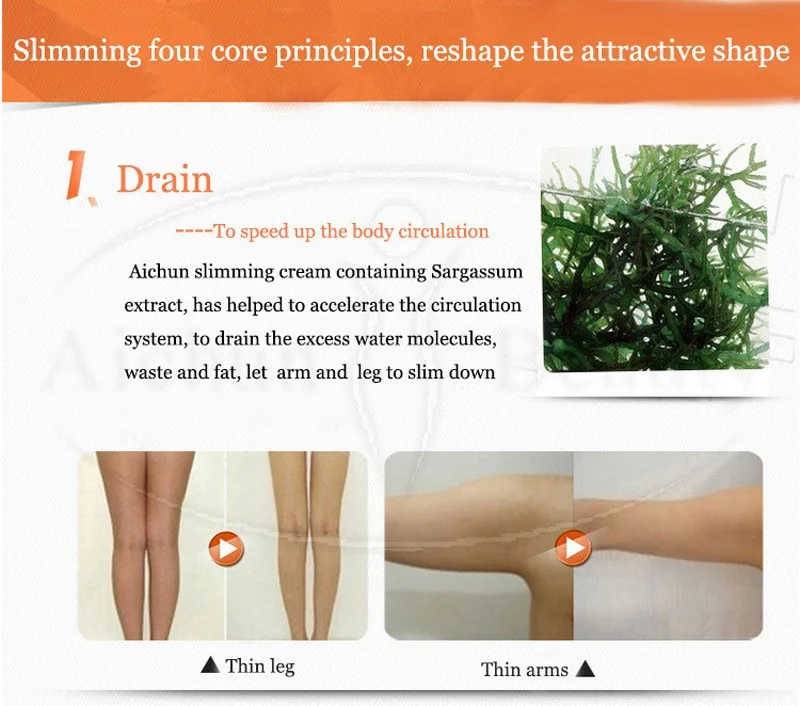 Slimming four core principles, reshape the attractive shape

1、Drain

----To speed up the body circulation

Aichun slimming cream containing Sargassum extract, has helped to accelerate the circulation system, to drain the excess water molecules, waste and fat, let arm and leg to slim down

▲ Thin leg

Thin arms ▲