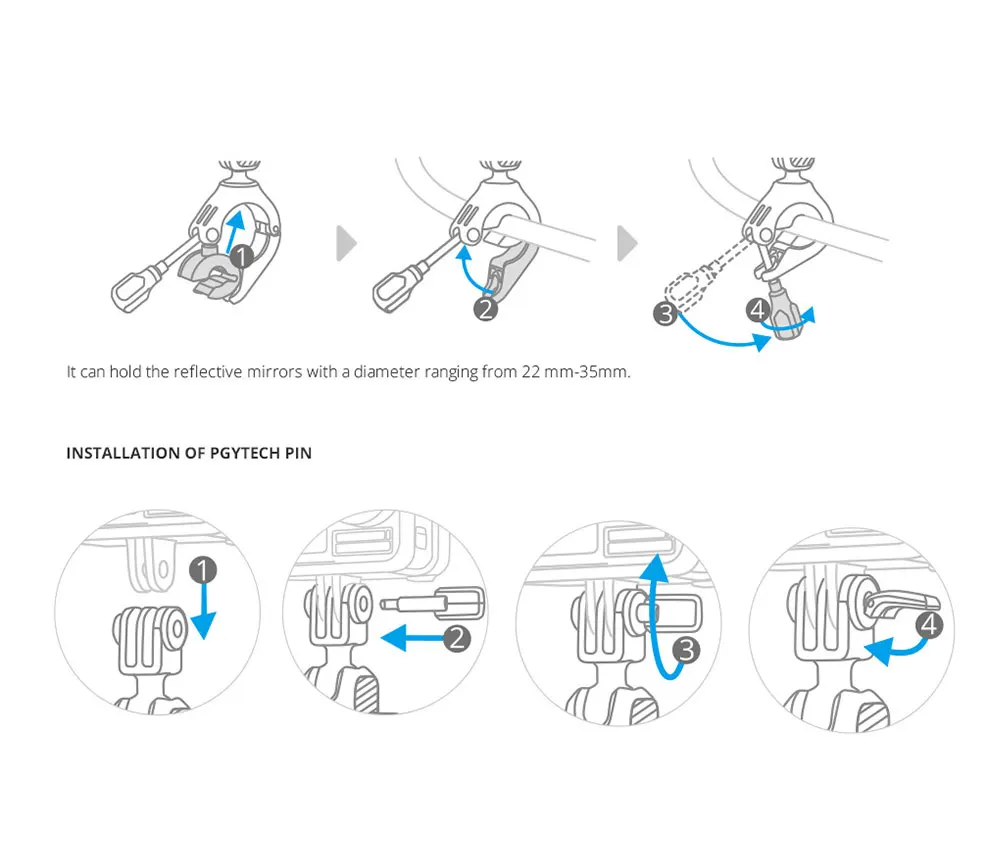 1

2

3

4

It can hold the reflective mirrors with a diameter ranging from 22 mm-35mm.

INSTALLATION OF PGYTECH PIN

1

2

3

4