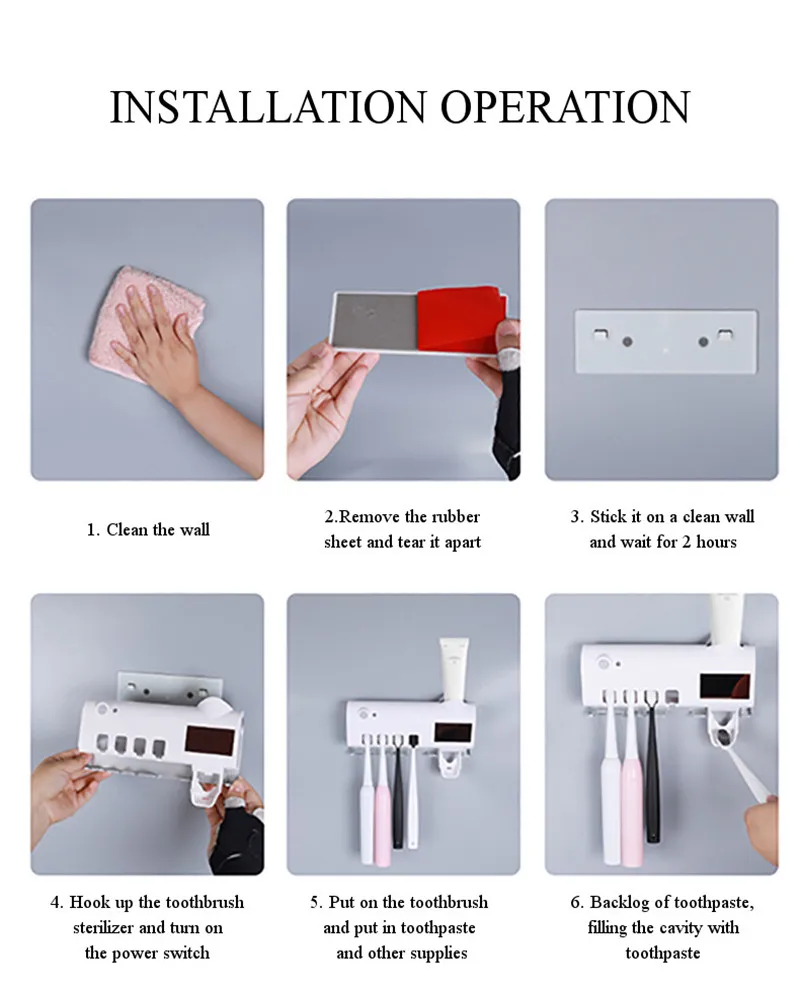 INSTALLATION OPERATION

1. Clean the wall

2.Remove the rubber sheet and tear it apart

3. Stick it on a clean wall and wait for 2 hours

4. Hook up the toothbrush sterilizer and turn on the power switch

5. Put on the toothbrush and put in toothpaste and other supplies

6. Backlog of toothpaste, filling the cavity with toothpaste