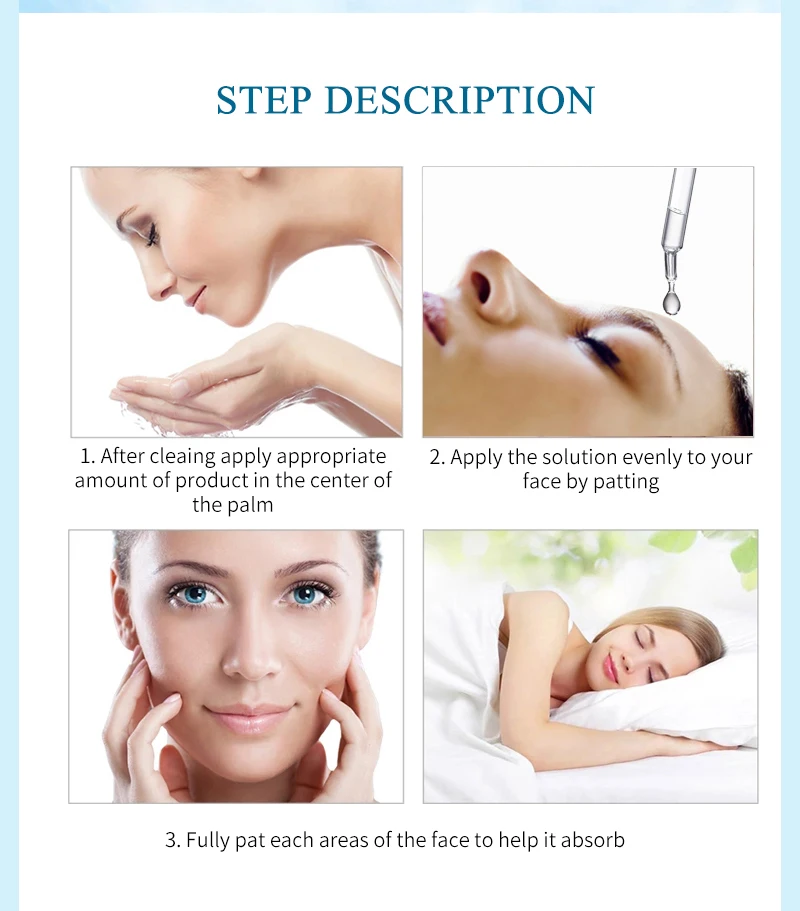 STEP DESCRIPTION

1. After cleaing apply appropriate amount of product in the center of the palm

2. Apply the solution evenly to your face by patting

3. Fully pat each areas of the face to help it absorb