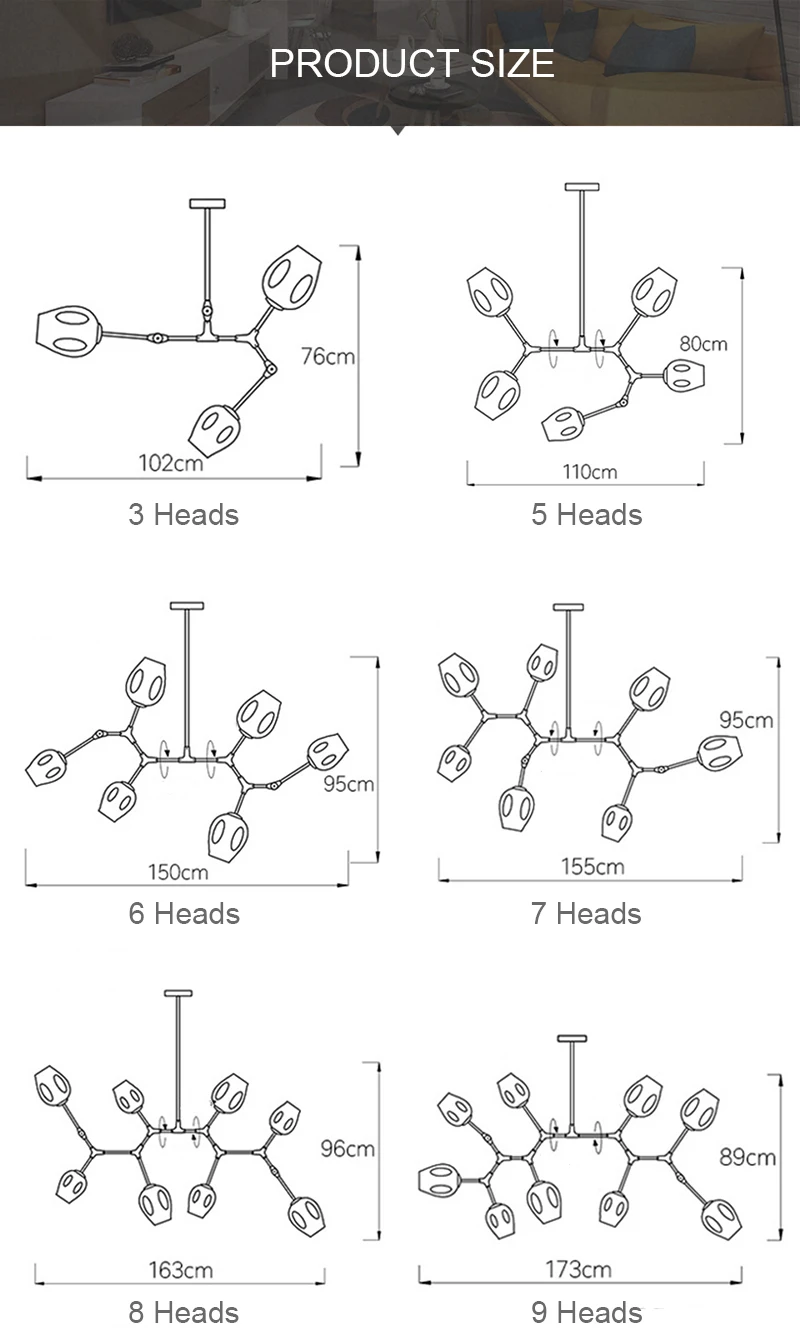 PRODUCT SIZE

76cm
102cm
3 Heads

80cm
110cm
5 Heads

95cm
150cm
6 Heads

95cm
155cm
7 Heads

96cm
163cm
8 Heads

89cm
173cm
9 Heads