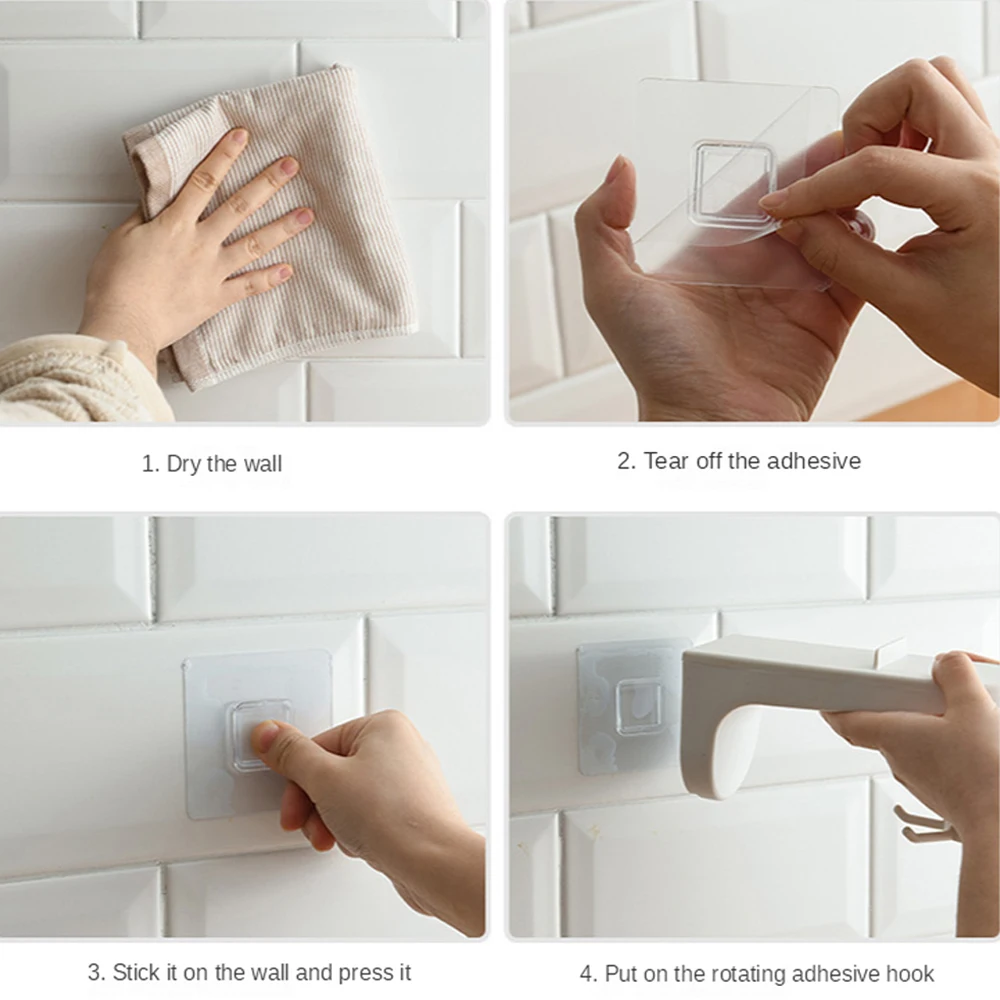 1. Dry the wall

2. Tear off the adhesive

3. Stick it on the wall and press it

4. Put on the rotating adhesive hook