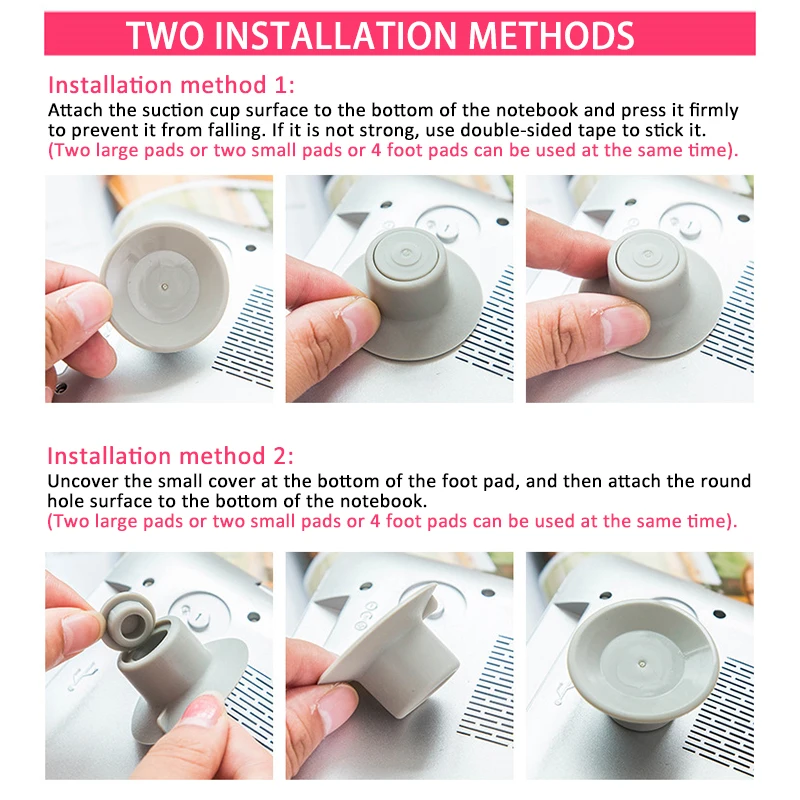 TWO INSTALLATION METHODS

Installation method 1:
Attach the suction cup surface to the bottom of the notebook and press it firmly to prevent it from falling. If it is not strong, use double-sided tape to stick it.
(Two large pads or two small pads or 4 foot pads can be used at the same time).

Installation method 2:
Uncover the small cover at the bottom of the foot pad, and then attach the round hole surface to the bottom of the notebook.
(Two large pads or two small pads or 4 foot pads can be used at the same time).