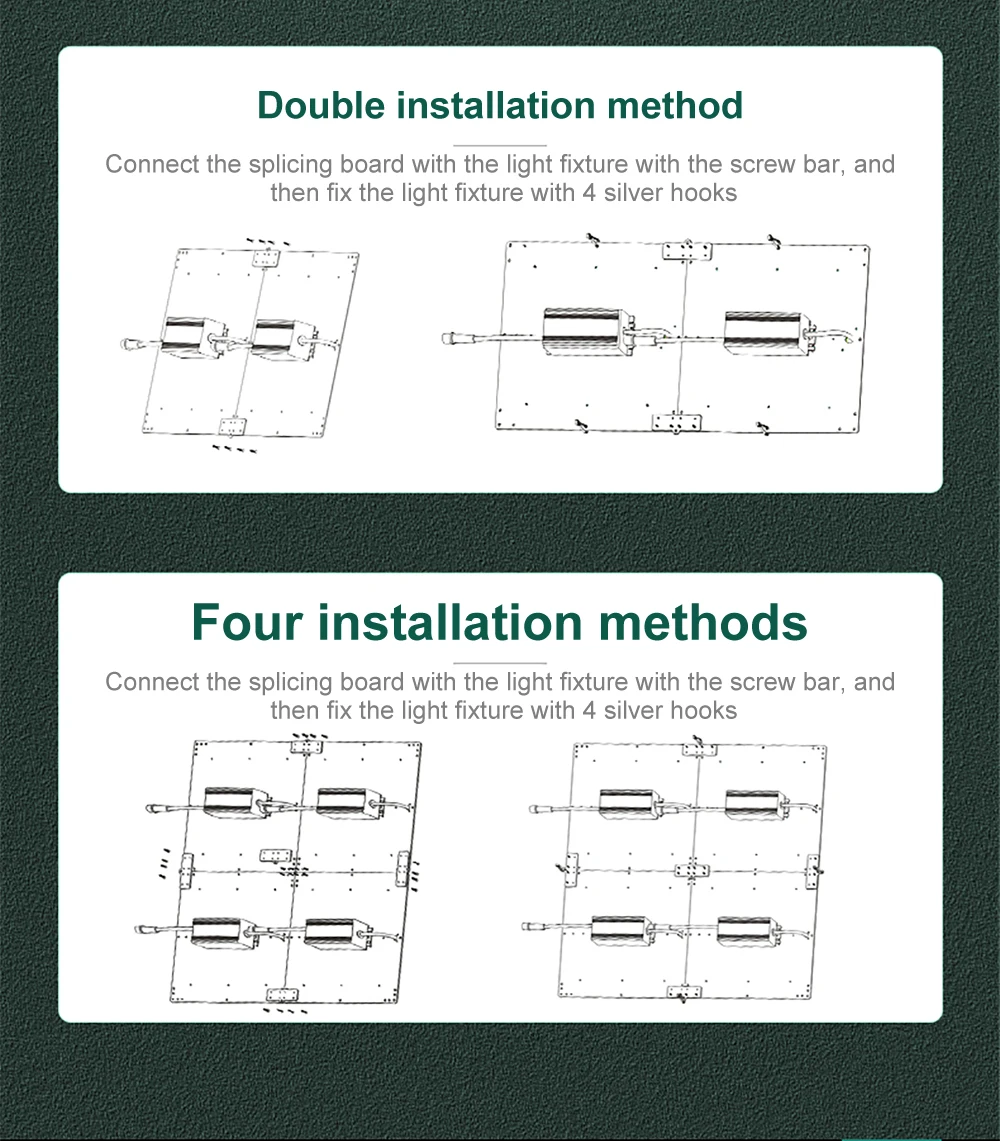 Double installation method

Connect the splicing board with the light fixture with the screw bar, and then fix the light fixture with 4 silver hooks

Four installation methods

Connect the splicing board with the light fixture with the screw bar, and then fix the light fixture with 4 silver hooks